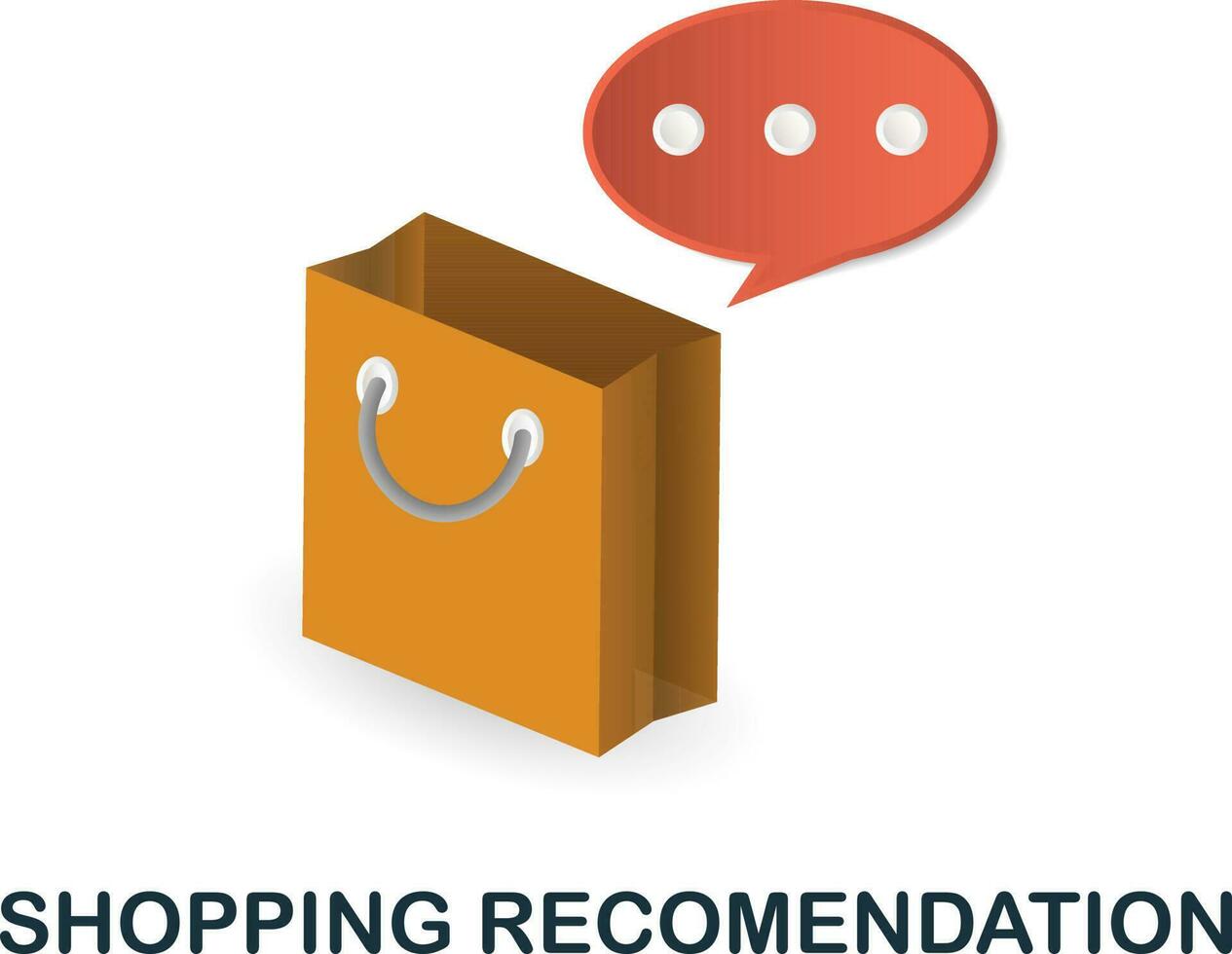 SHOPPING RECOMENDATION