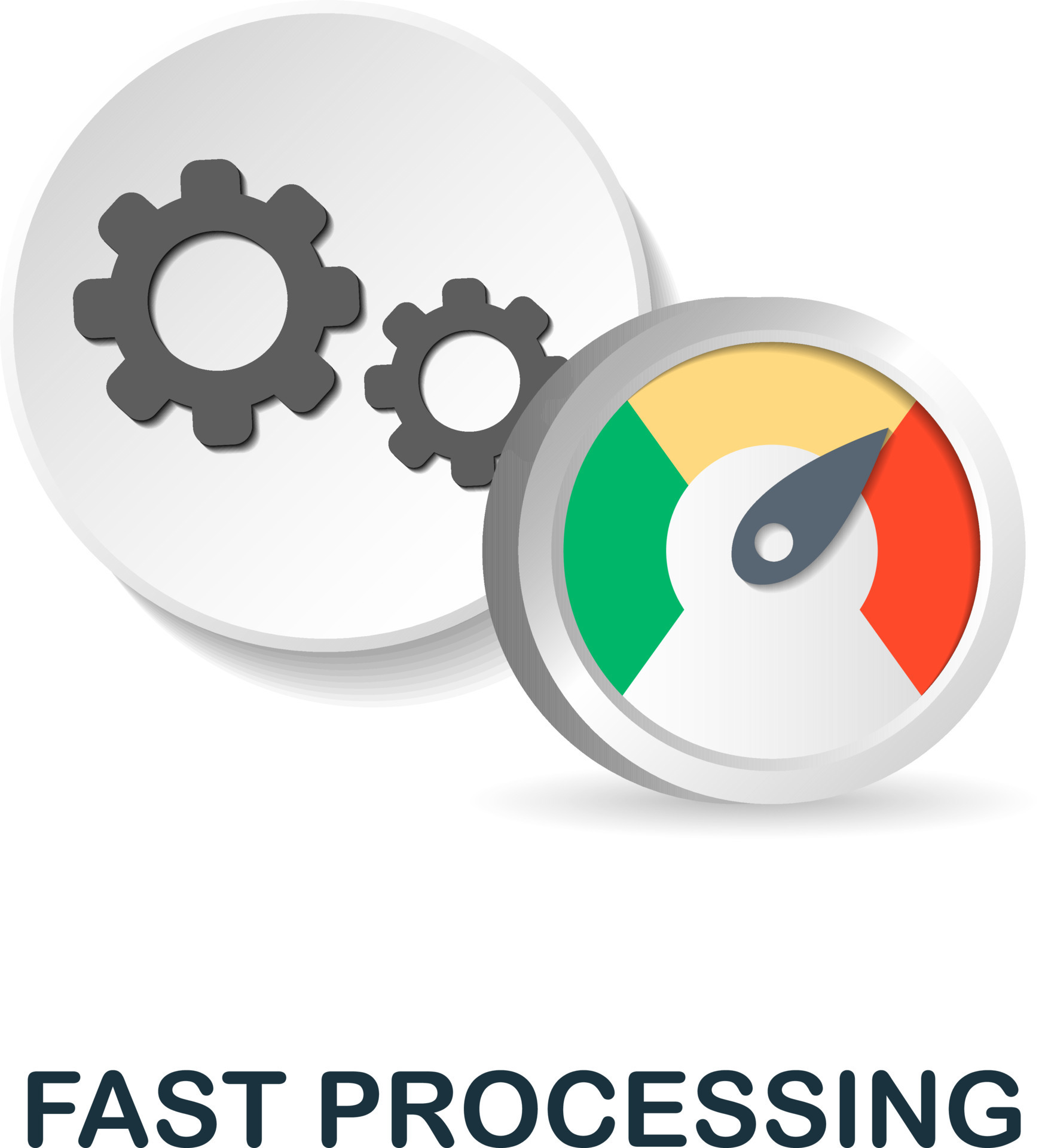 FAST PROCESSING