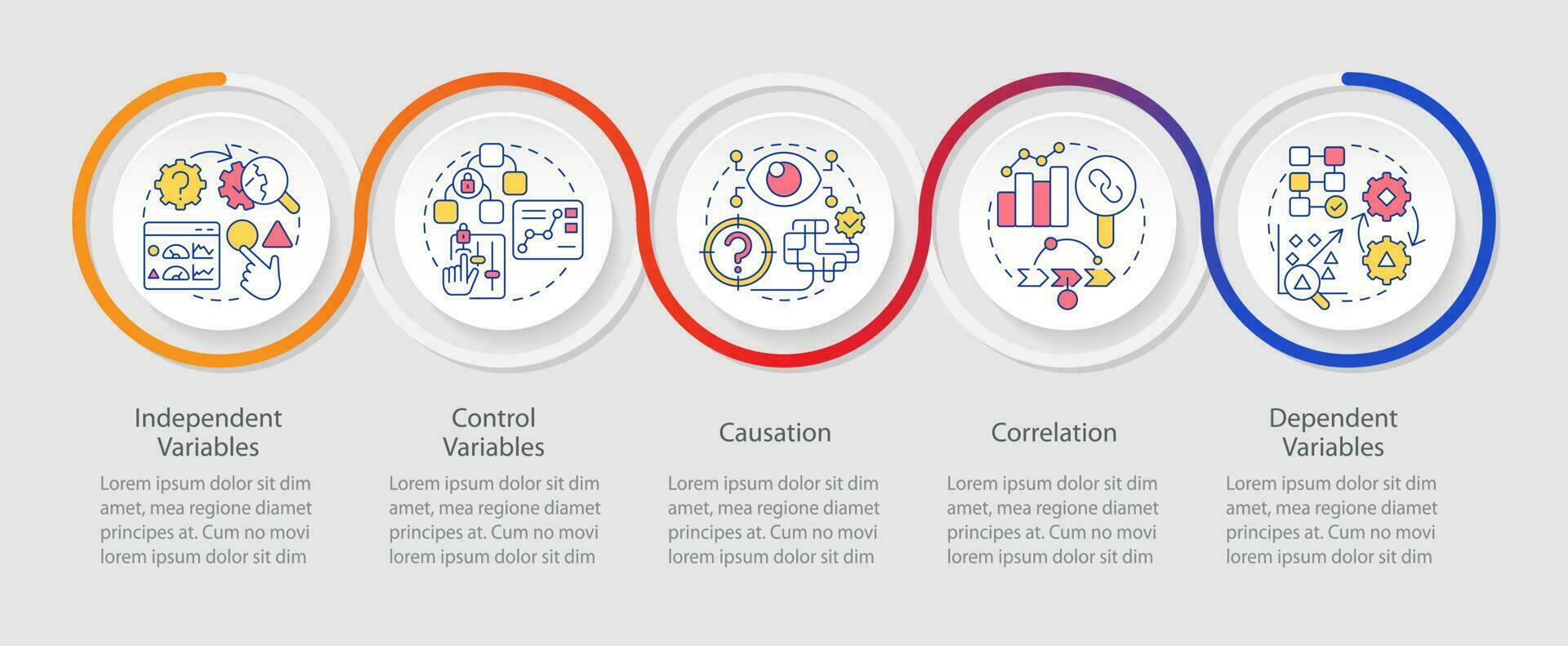 Independent Variables

Lorem ipsum dolor sit dim amet, mea regione diamet principes at. Cum no movi lorem ipsum dolor sit dim

Control Variables

Lorem ipsum dolor sit dim amet, mea regione diamet principes at. Cum no movi lorem ipsum dolor sit dim

Causation

Lorem ipsum dolor sit dim amet, mea regione diamet principes at. Cum no movi lorem ipsum dolor sit dim

Correlation

Lorem ipsum dolor sit dim amet, mea regione diamet principes at. Cum no movi lorem ipsum dolor sit dim

Dependent Variables

Lorem ipsum dolor sit dim amet, mea regione diamet principes at. Cum no movi lorem ipsum dolor sit dim