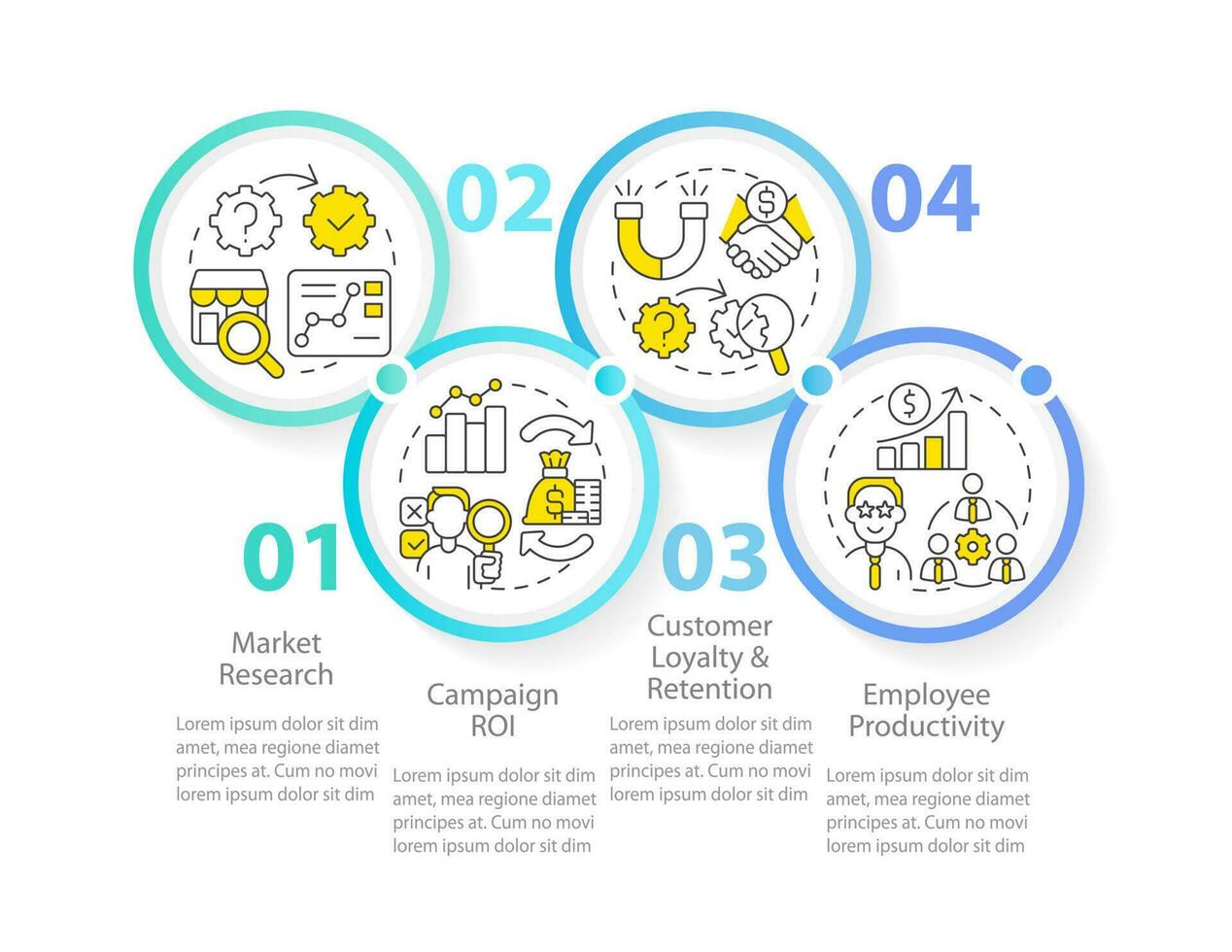 01

Market Research

Lorem ipsum dolor sit dim amet, mea regione diamet principes at. Cum no movi lorem ipsum dolor sit dim

02

Campaign ROI

Lorem ipsum dolor sit dim amet, mea regione diamet principes at. Cum no movi lorem ipsum dolor sit dim

03

Customer Loyalty & Retention

Lorem ipsum dolor sit dim amet, mea regione diamet principes at. Cum no movi lorem ipsum dolor sit dim

04

Employee Productivity

Lorem ipsum dolor sit dim amet, mea regione diamet principes at. Cum no movi lorem ipsum dolor sit dim