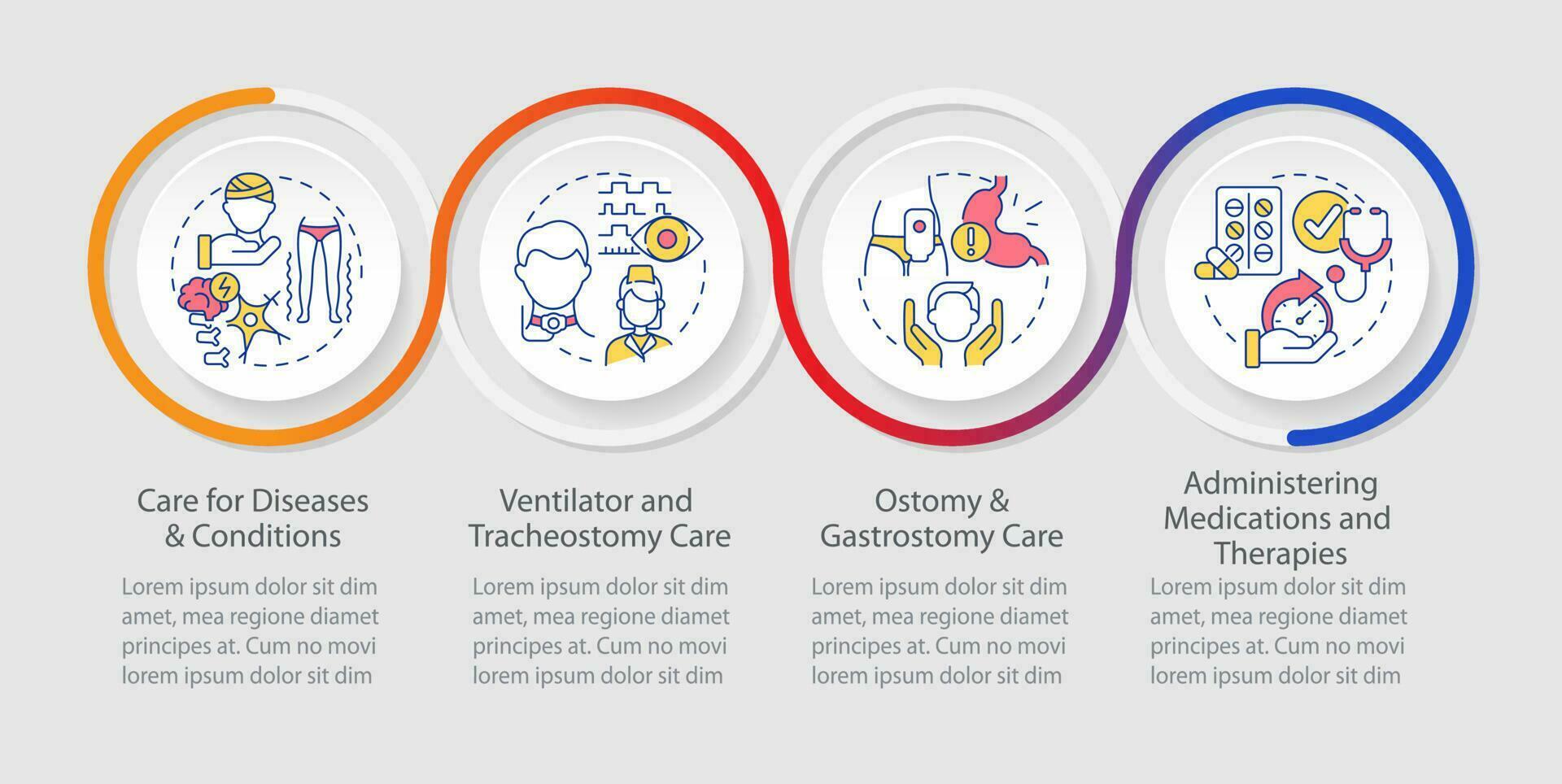 Care for Diseases & Conditions

Lorem ipsum dolor sit dim amet, mea regione diamet principes at. Cum no movi lorem ipsum dolor sit dim

Ventilator and Tracheostomy Care

Lorem ipsum dolor sit dim amet, mea regione diamet principes at. Cum no movi lorem ipsum dolor sit dim

Ostomy & Gastrostomy Care

Lorem ipsum dolor sit dim amet, mea regione diamet principes at. Cum no movi lorem ipsum dolor sit dim

Administering Medications and Therapies

Lorem ipsum dolor sit dim amet, mea regione diamet principes at. Cum no movi lorem ipsum dolor sit dim