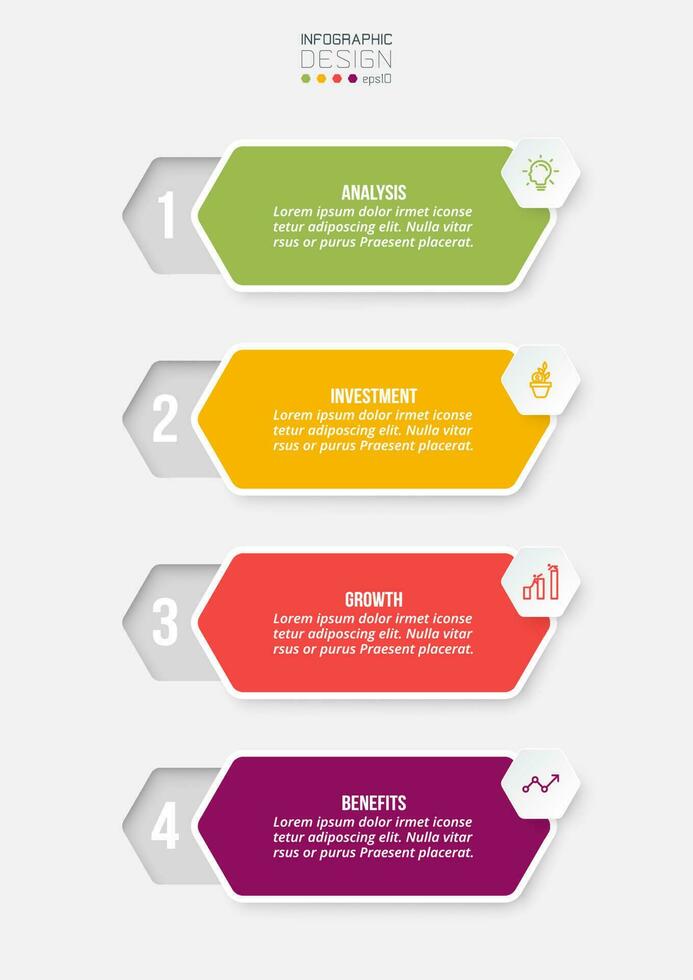 INFOGRAPHIC
DESIGN
eps10

1
ANALYSIS
Lorem ipsum dolor irmet iconse tetur adiposcing elit. Nulla vitar rsus or purus Praesent placerat.

2
INVESTMENT
Lorem ipsum dolor irmet iconse tetur adiposcing elit. Nulla vitar rsus or purus Praesent placerat.

3
GROWTH
Lorem ipsum dolor irmet iconse tetur adiposcing elit. Nulla vitar rsus or purus Praesent placerat.

4
BENEFITS
Lorem ipsum dolor irmet iconse tetur adiposcing elit. Nulla vitar rsus or purus Praesent placerat.