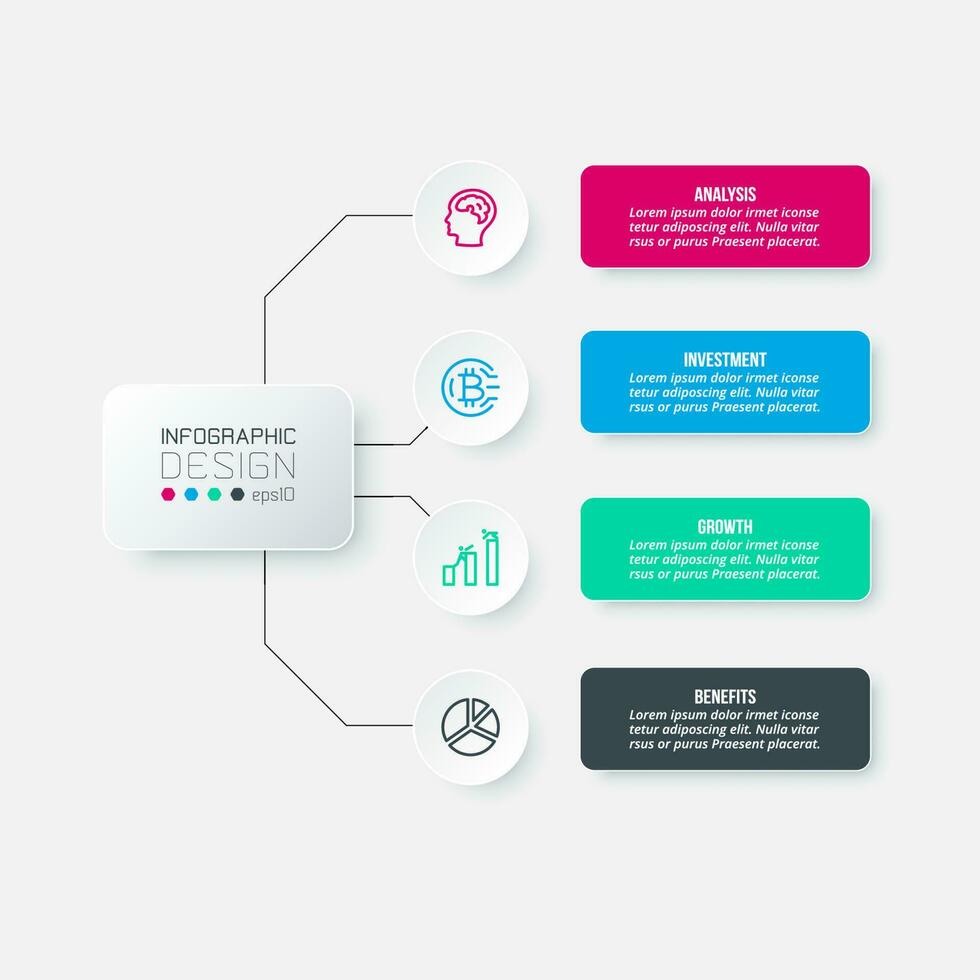 INFOGRAPHIC
DESIGN
eps10

ANALYSIS
Lorem ipsum dolor irmet iconse tetur adiposcing elit. Nulla vitar rsus or purus Praesent placerat.

INVESTMENT
Lorem ipsum dolor irmet iconse tetur adiposcing elit. Nulla vitar rsus or purus Praesent placerat.

GROWTH
Lorem ipsum dolor irmet iconse tetur adiposcing elit. Nulla vitar rsus or purus Praesent placerat.

BENEFITS
Lorem ipsum dolor irmet iconse tetur adiposcing elit. Nulla vitar rsus or purus Praesent placerat.