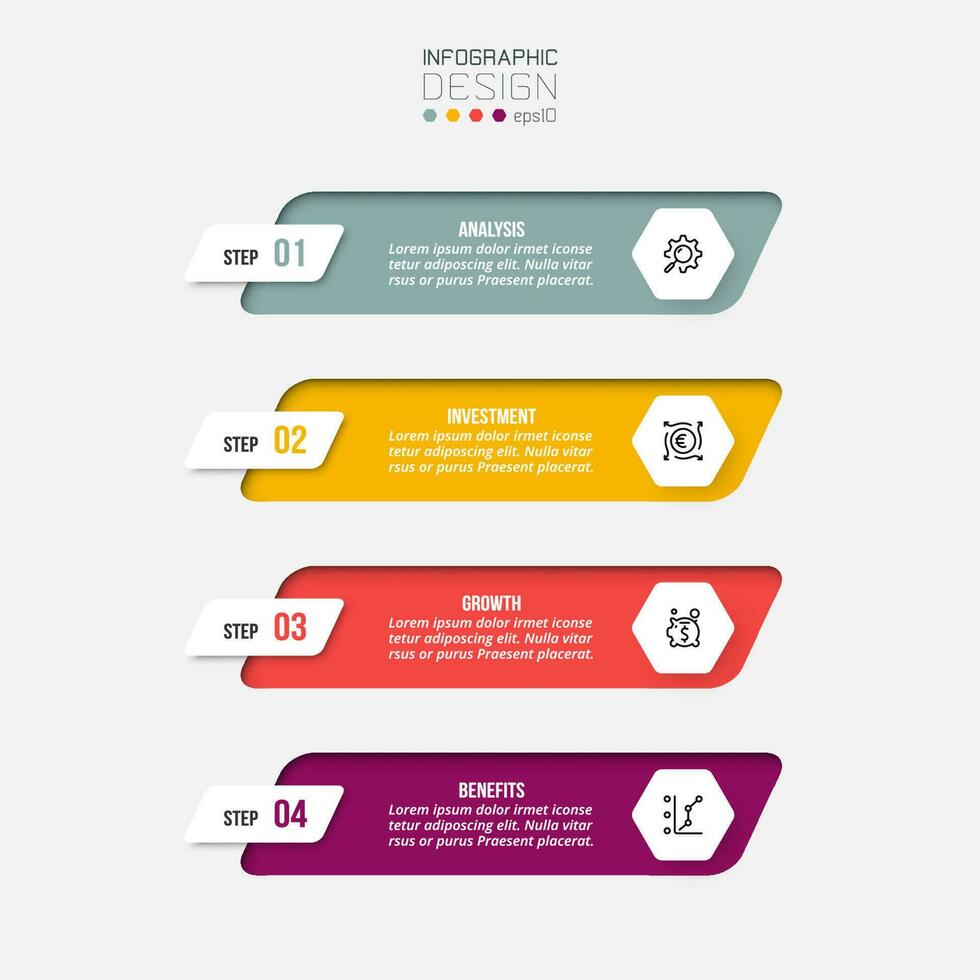 INFOGRAPHIC
DESIGN
eps10

STEP 01

ANALYSIS
Lorem ipsum dolor irmet iconse tetur adiposcing elit. Nulla vitar rsus or purus Praesent placerat.

STEP 02

INVESTMENT
Lorem ipsum dolor irmet iconse tetur adiposcing elit. Nulla vitar rsus or purus Praesent placerat.

STEP 03

GROWTH
Lorem ipsum dolor irmet iconse tetur adiposcing elit. Nulla vitar rsus or purus Praesent placerat.

STEP 04

BENEFITS
Lorem ipsum dolor irmet iconse tetur adiposcing elit. Nulla vitar rsus or purus Praesent placerat.