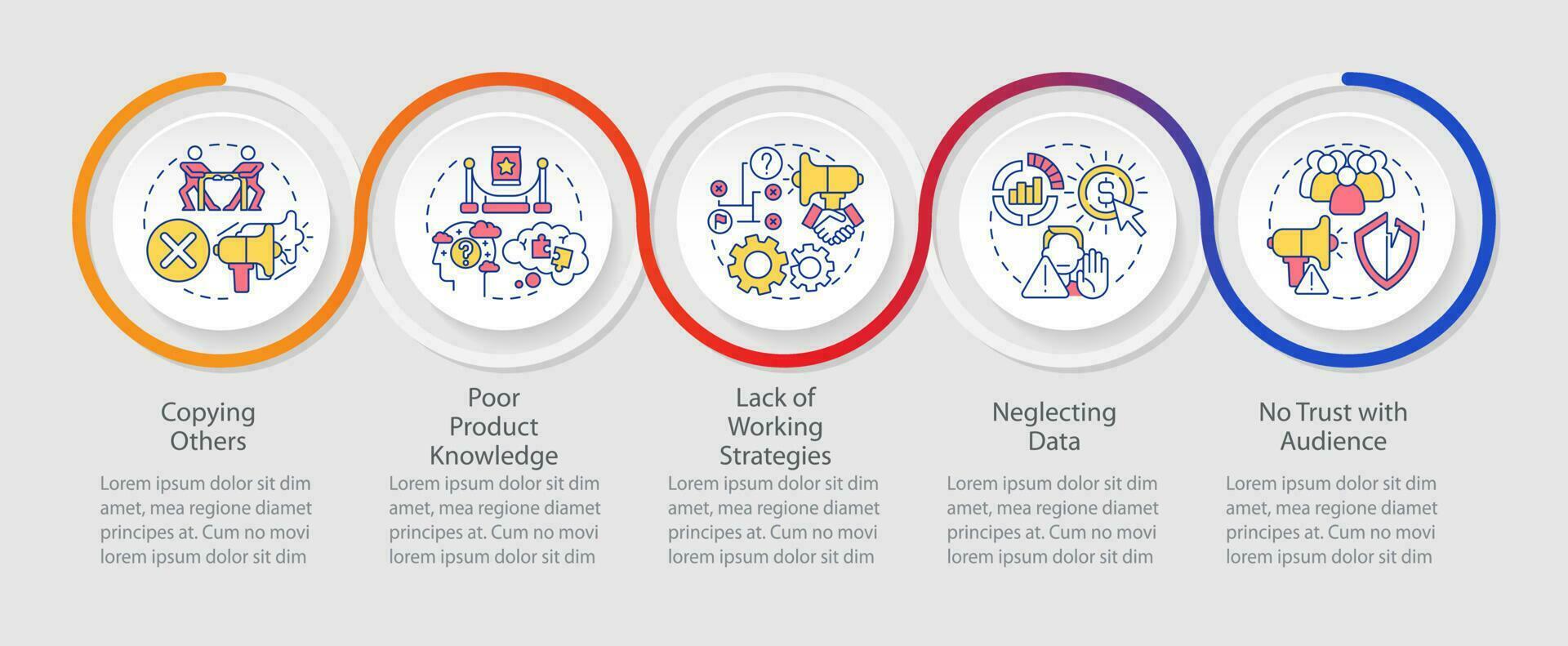 Copying Others

Lorem ipsum dolor sit dim amet, mea regione diamet principes at. Cum no movi lorem ipsum dolor sit dim

Poor Product Knowledge

Lorem ipsum dolor sit dim amet, mea regione diamet principes at. Cum no movi lorem ipsum dolor sit dim

Lack of Working Strategies

Lorem ipsum dolor sit dim amet, mea regione diamet principes at. Cum no movi lorem ipsum dolor sit dim

Neglecting Data

Lorem ipsum dolor sit dim amet, mea regione diamet principes at. Cum no movi lorem ipsum dolor sit dim

No Trust with Audience

Lorem ipsum dolor sit dim amet, mea regione diamet principes at. Cum no movi lorem ipsum dolor sit dim