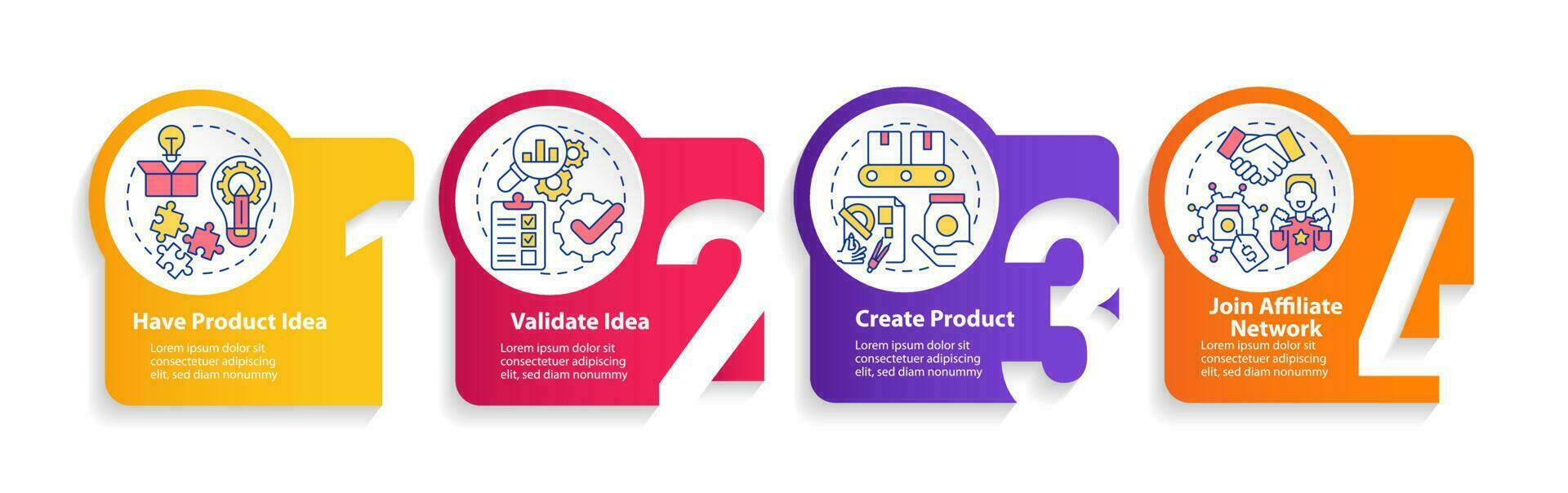 1
Have Product Idea
Lorem ipsum dolor sit consectetuer adipiscing elit, sed diam nonummy

2
Validate Idea
Lorem ipsum dolor sit consectetuer adipiscing elit, sed diam nonummy

3
Create Product
Lorem ipsum dolor sit consectetuer adipiscing elit, sed diam nonummy

4
Join Affiliate Network
Lorem ipsum dolor sit consectetuer adipiscing elit, sed diam nonummy