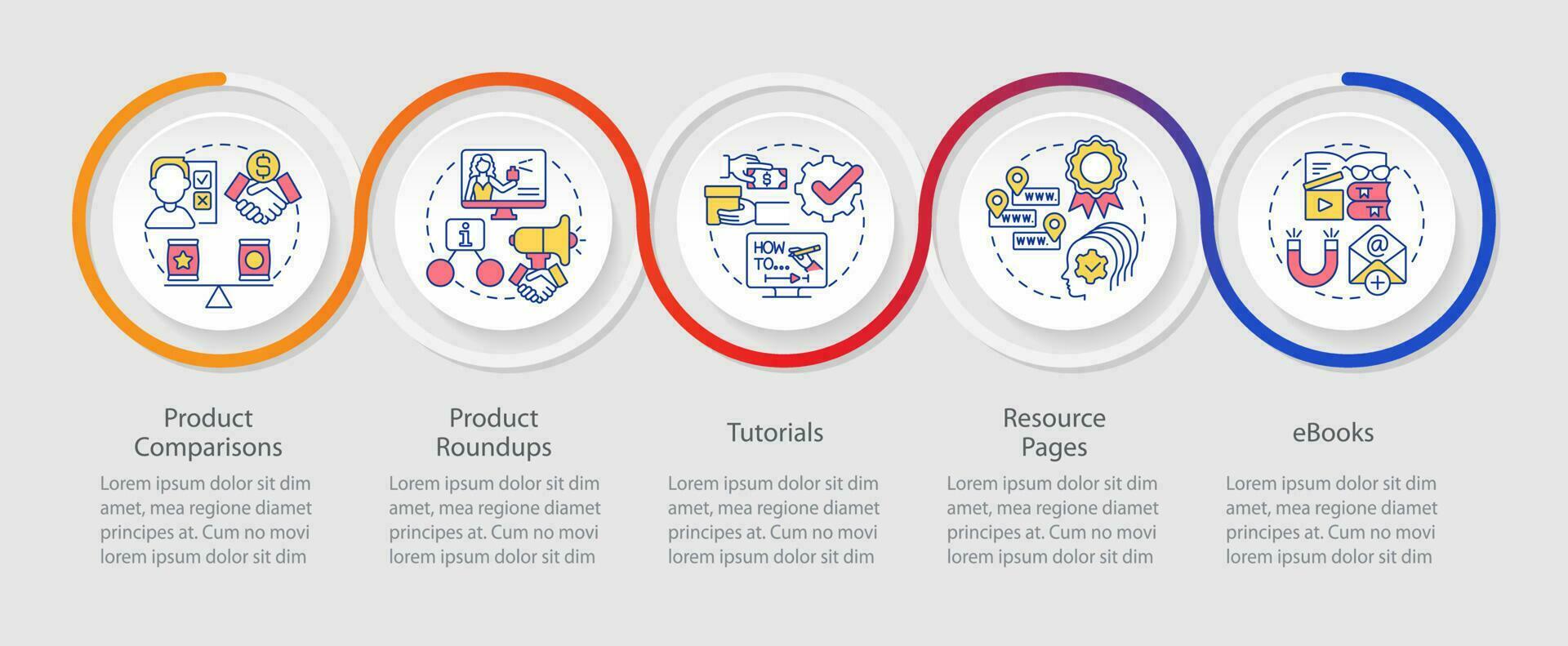 HOW TO...

www.
www.
www.

Product Comparisons

Lorem ipsum dolor sit dim amet, mea regione diamet principes at. Cum no movi lorem ipsum dolor sit dim

Product Roundups

Lorem ipsum dolor sit dim amet, mea regione diamet principes at. Cum no movi lorem ipsum dolor sit dim

Tutorials

Lorem ipsum dolor sit dim amet, mea regione diamet principes at. Cum no movi lorem ipsum dolor sit dim

Resource Pages

Lorem ipsum dolor sit dim amet, mea regione diamet principes at. Cum no movi lorem ipsum dolor sit dim

eBooks

Lorem ipsum dolor sit dim amet, mea regione diamet principes at. Cum no movi lorem ipsum dolor sit dim