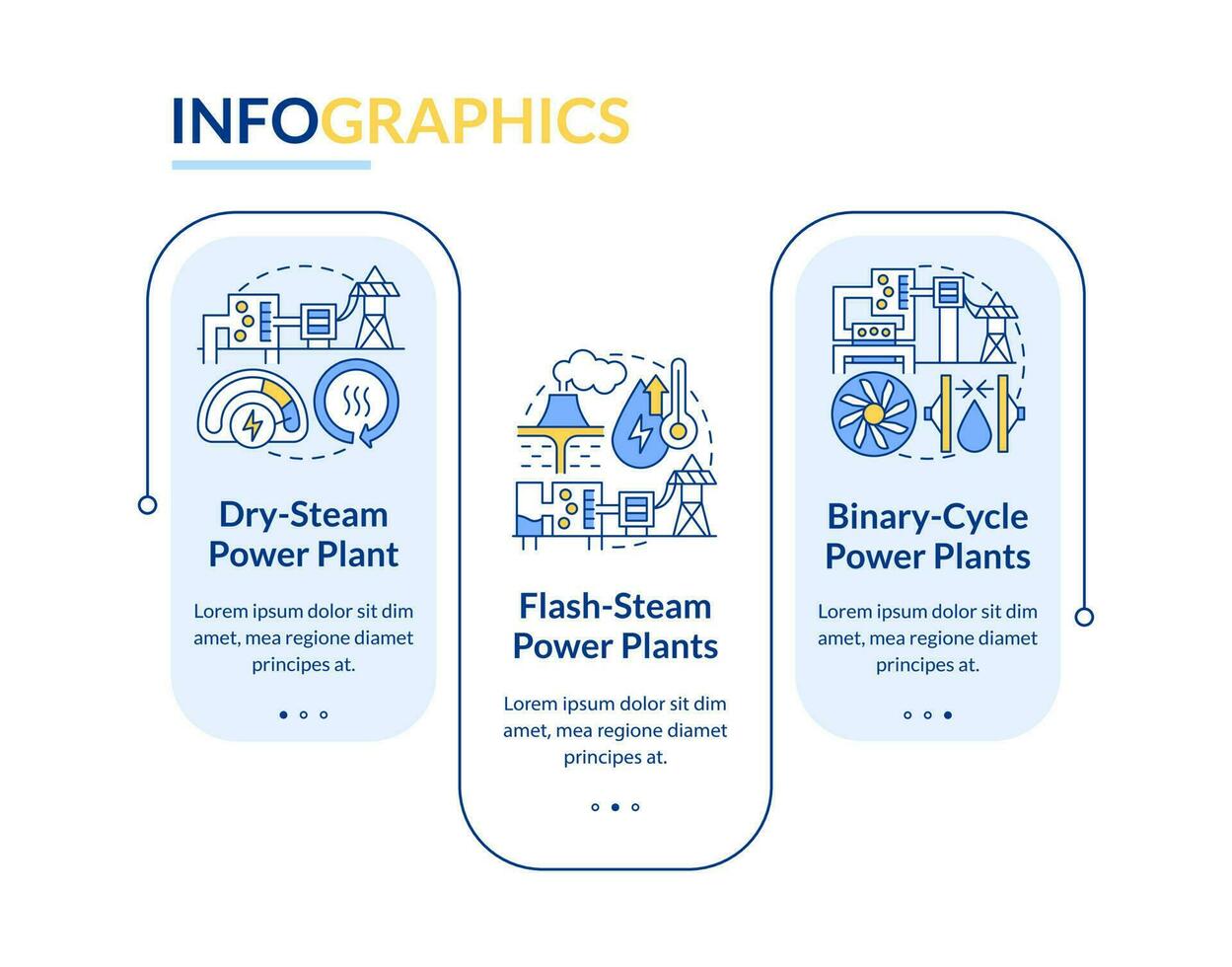 INFOGRAPHICS

Dry-Steam Power Plant

Lorem ipsum dolor sit dim amet, mea regione diamet principes at.

Flash-Steam Power Plants

Lorem ipsum dolor sit dim amet, mea regione diamet principes at.

Binary-Cycle Power Plants

Lorem ipsum dolor sit dim amet, mea regione diamet principes at.