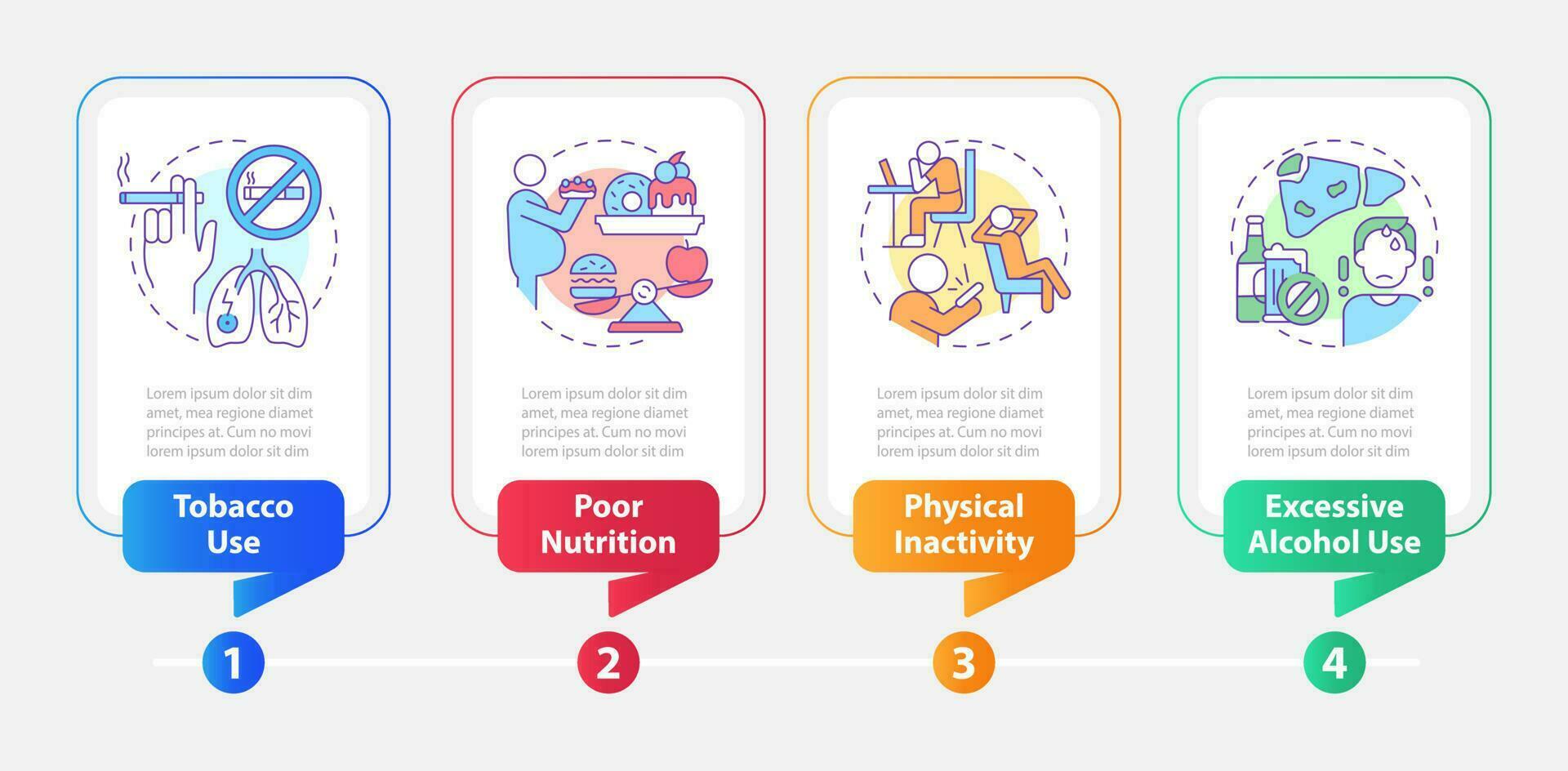 Lorem ipsum dolor sit dim amet, mea regione diamet principes at. Cum no movi lorem ipsum dolor sit dim

Tobacco Use

1

Lorem ipsum dolor sit dim amet, mea regione diamet principes at. Cum no movi lorem ipsum dolor sit dim

Poor Nutrition

2

Lorem ipsum dolor sit dim amet, mea regione diamet principes at. Cum no movi lorem ipsum dolor sit dim

Physical Inactivity

3

Lorem ipsum dolor sit dim amet, mea regione diamet principes at. Cum no movi lorem ipsum dolor sit dim

Excessive Alcohol Use

4