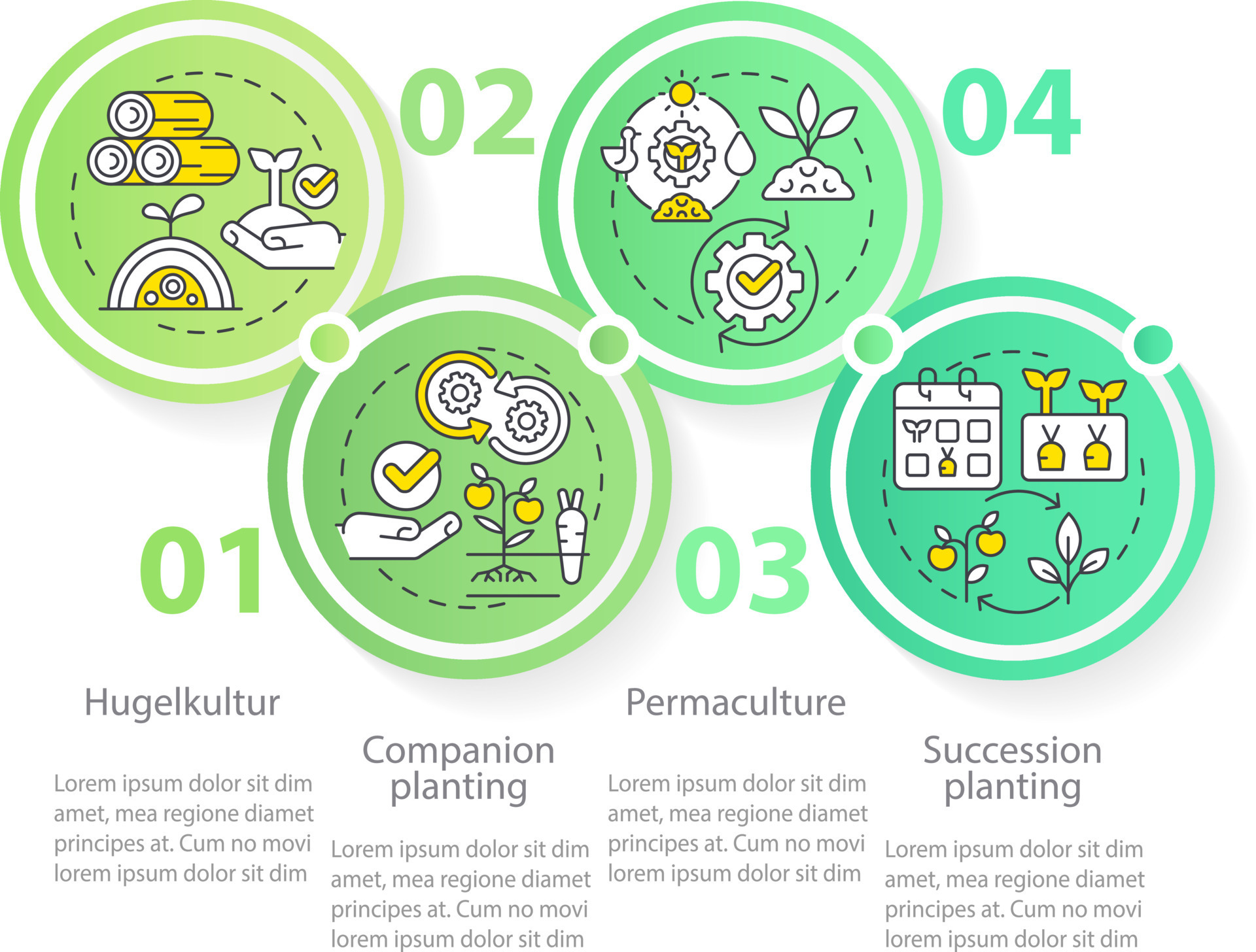 01

Hugelkultur

Lorem ipsum dolor sit dim amet, mea regione diamet principes at. Cum no movi lorem ipsum dolor sit dim

02

Companion planting

Lorem ipsum dolor sit dim amet, mea regione diamet principes at. Cum no movi lorem ipsum dolor sit dim

03

Permaculture

Lorem ipsum dolor sit dim amet, mea regione diamet principes at. Cum no movi lorem ipsum dolor sit dim

04

Succession planting

Lorem ipsum dolor sit dim amet, mea regione diamet principes at. Cum no movi lorem ipsum dolor sit dim