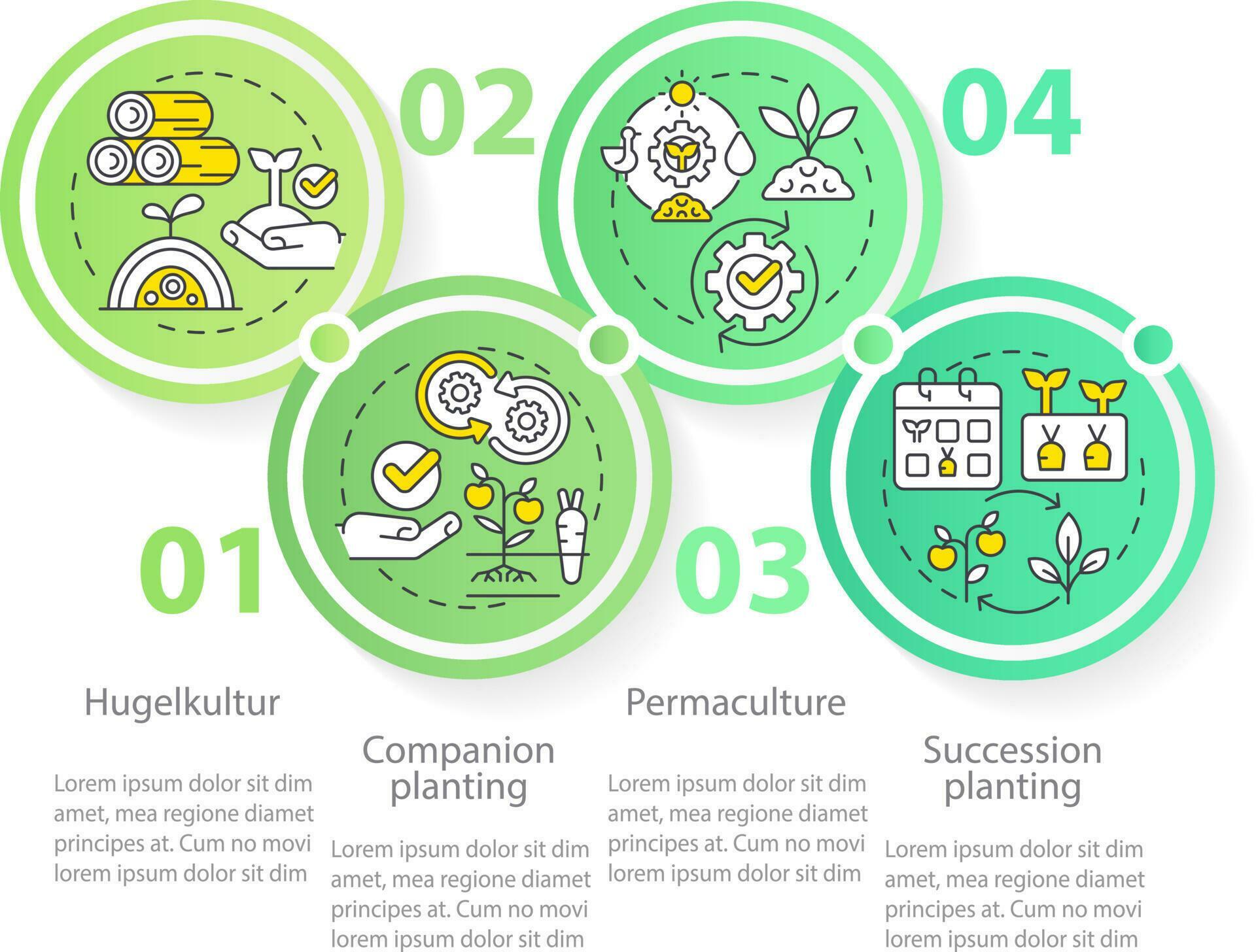 01

Hugelkultur

Lorem ipsum dolor sit dim amet, mea regione diamet principes at. Cum no movi lorem ipsum dolor sit dim

02

Companion planting

Lorem ipsum dolor sit dim amet, mea regione diamet principes at. Cum no movi lorem ipsum dolor sit dim

03

Permaculture

Lorem ipsum dolor sit dim amet, mea regione diamet principes at. Cum no movi lorem ipsum dolor sit dim

04

Succession planting

Lorem ipsum dolor sit dim amet, mea regione diamet principes at. Cum no movi lorem ipsum dolor sit dim