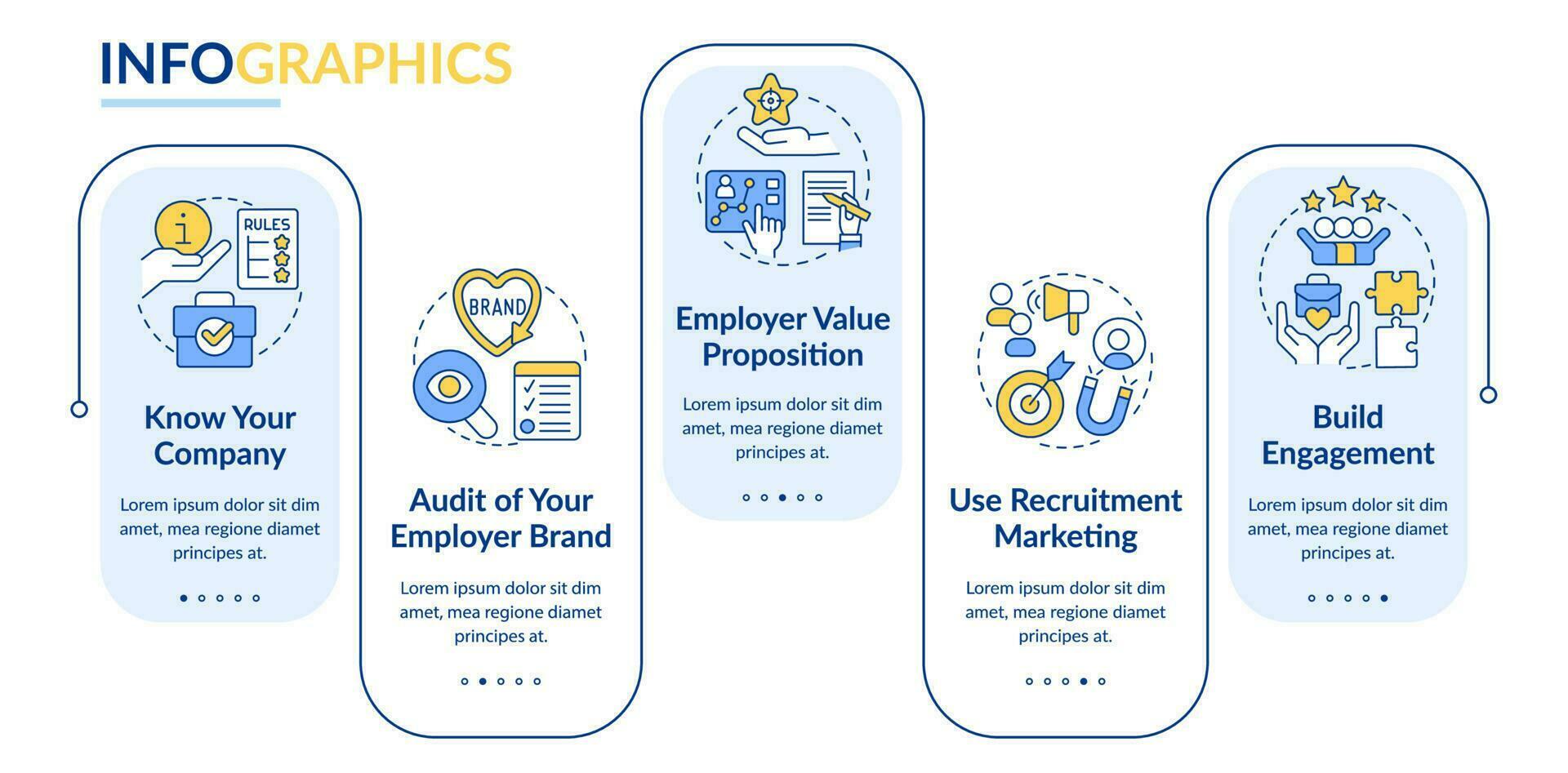 INFOGRAPHICS

RULES

Know Your Company

Lorem ipsum dolor sit dim amet, mea regione diamet principes at.

BRAND

Audit of Your Employer Brand

Lorem ipsum dolor sit dim amet, mea regione diamet principes at.

Employer Value Proposition

Lorem ipsum dolor sit dim amet, mea regione diamet principes at.

Use Recruitment Marketing

Lorem ipsum dolor sit dim amet, mea regione diamet principes at.

Build Engagement

Lorem ipsum dolor sit dim amet, mea regione diamet principes at.