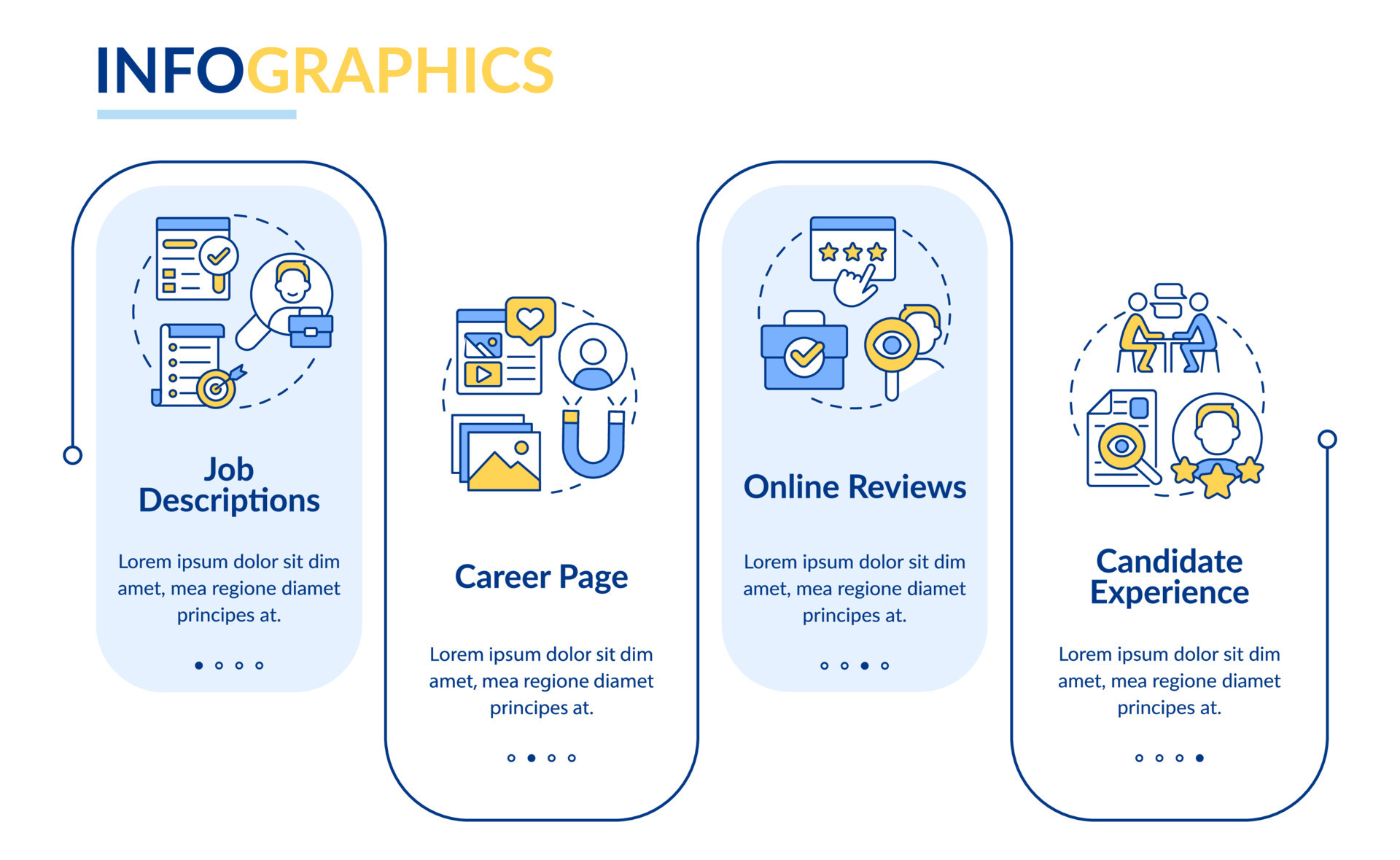 INFOGRAPHICS

Job Descriptions

Lorem ipsum dolor sit dim amet, mea regione diamet principes at.

Career Page

Lorem ipsum dolor sit dim amet, mea regione diamet principes at.

Online Reviews

Lorem ipsum dolor sit dim amet, mea regione diamet principes at.

Candidate Experience

Lorem ipsum dolor sit dim amet, mea regione diamet principes at.