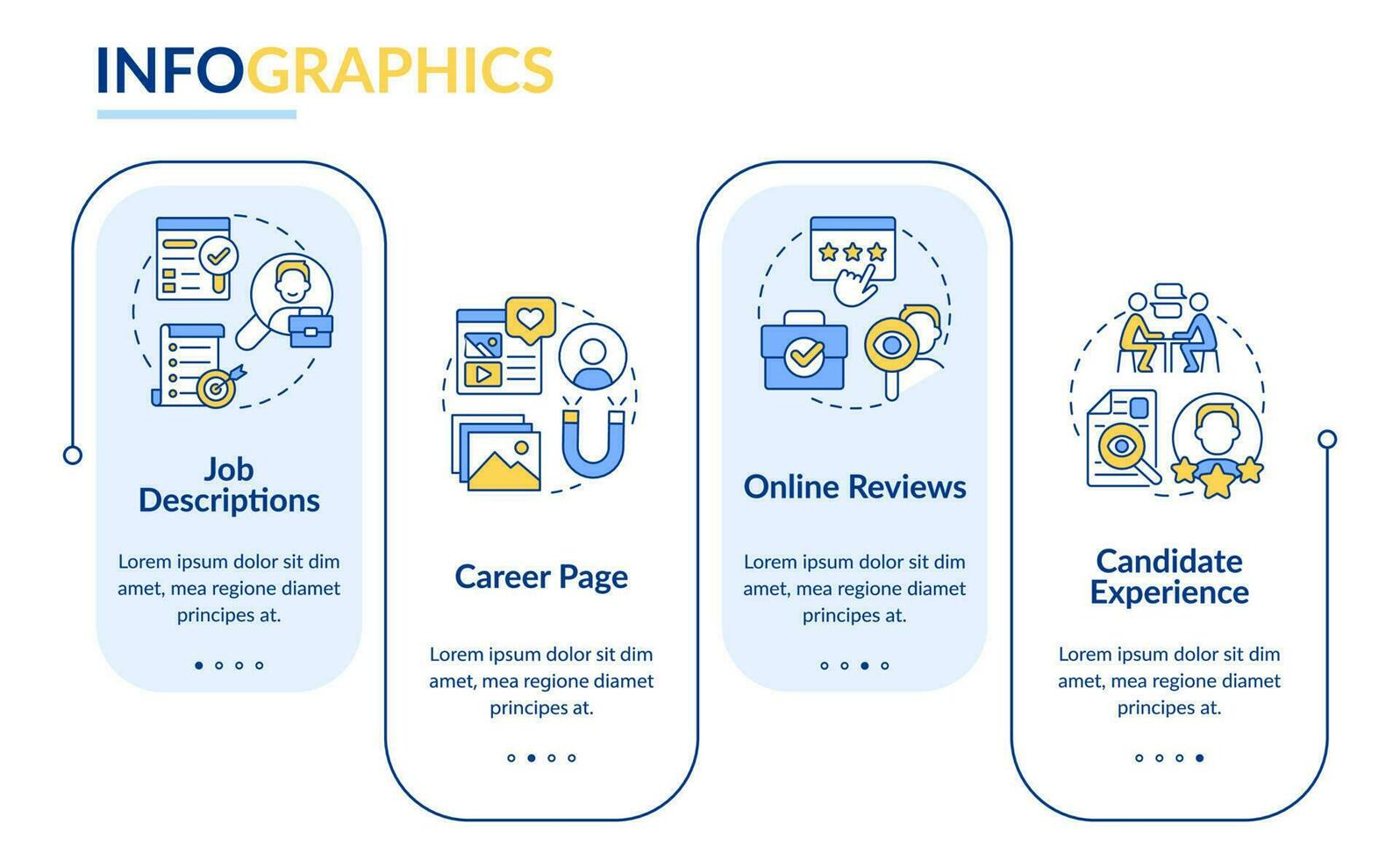 INFOGRAPHICS

Job Descriptions

Lorem ipsum dolor sit dim amet, mea regione diamet principes at.

Career Page

Lorem ipsum dolor sit dim amet, mea regione diamet principes at.

Online Reviews

Lorem ipsum dolor sit dim amet, mea regione diamet principes at.

Candidate Experience

Lorem ipsum dolor sit dim amet, mea regione diamet principes at.