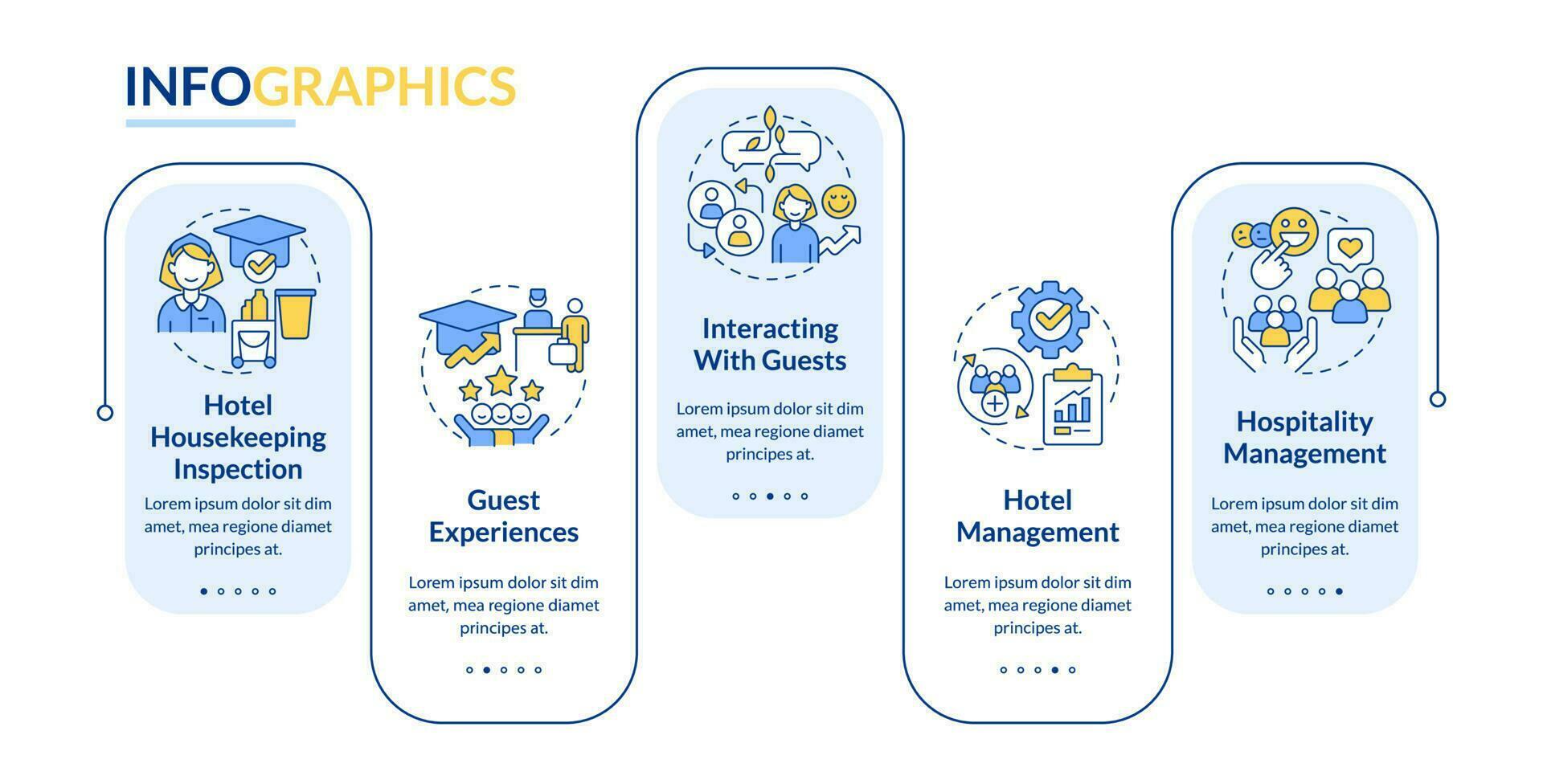 INFOGRAPHICS

Hotel Housekeeping Inspection

Lorem ipsum dolor sit dim amet, mea regione diamet principes at.

Guest Experiences

Lorem ipsum dolor sit dim amet, mea regione diamet principes at.

Interacting With Guests

Lorem ipsum dolor sit dim amet, mea regione diamet principes at.

Hotel Management

Lorem ipsum dolor sit dim amet, mea regione diamet principes at.

Hospitality Management

Lorem ipsum dolor sit dim amet, mea regione diamet principes at.