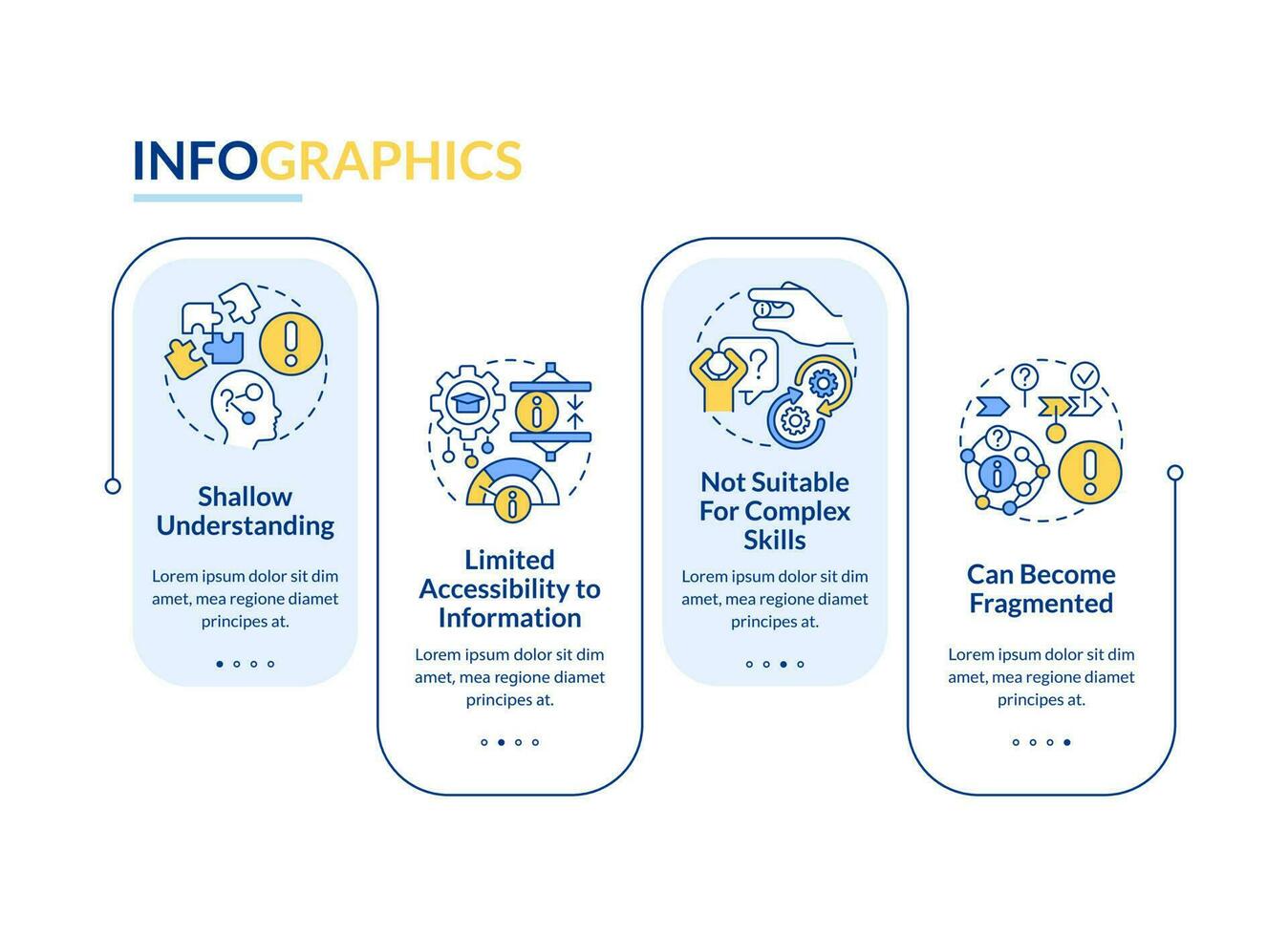 INFOGRAPHICS

Shallow Understanding

Lorem ipsum dolor sit dim amet, mea regione diamet principes at.

Limited Accessibility to Information

Lorem ipsum dolor sit dim amet, mea regione diamet principes at.

Not Suitable For Complex Skills

Lorem ipsum dolor sit dim amet, mea regione diamet principes at.

Can Become Fragmented

Lorem ipsum dolor sit dim amet, mea regione diamet principes at.