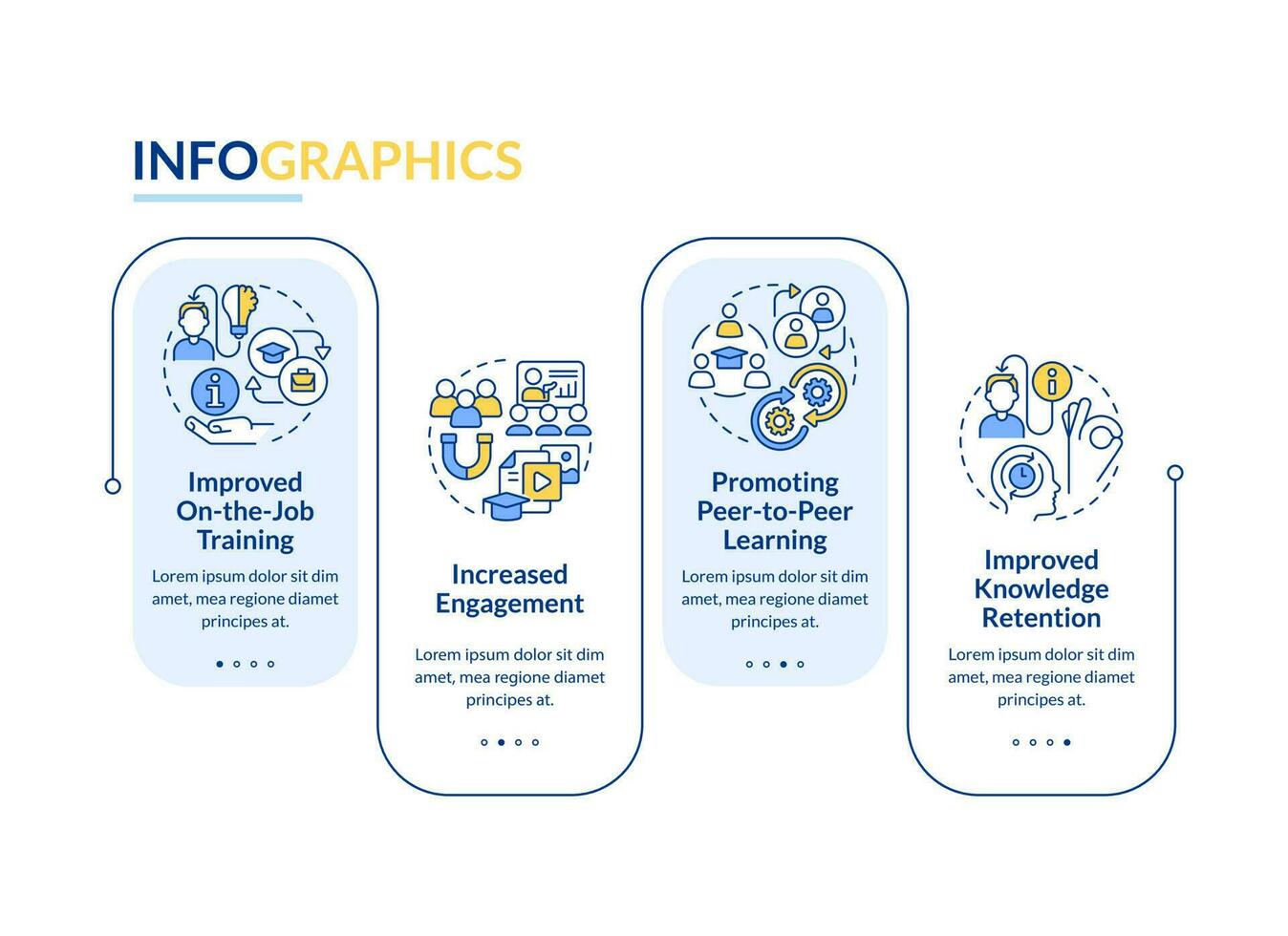 INFOGRAPHICS

Improved On-the-Job Training

Lorem ipsum dolor sit dim amet, mea regione diamet principes at.

Increased Engagement

Lorem ipsum dolor sit dim amet, mea regione diamet principes at.

Promoting Peer-to-Peer Learning

Lorem ipsum dolor sit dim amet, mea regione diamet principes at.

Improved Knowledge Retention

Lorem ipsum dolor sit dim amet, mea regione diamet principes at.