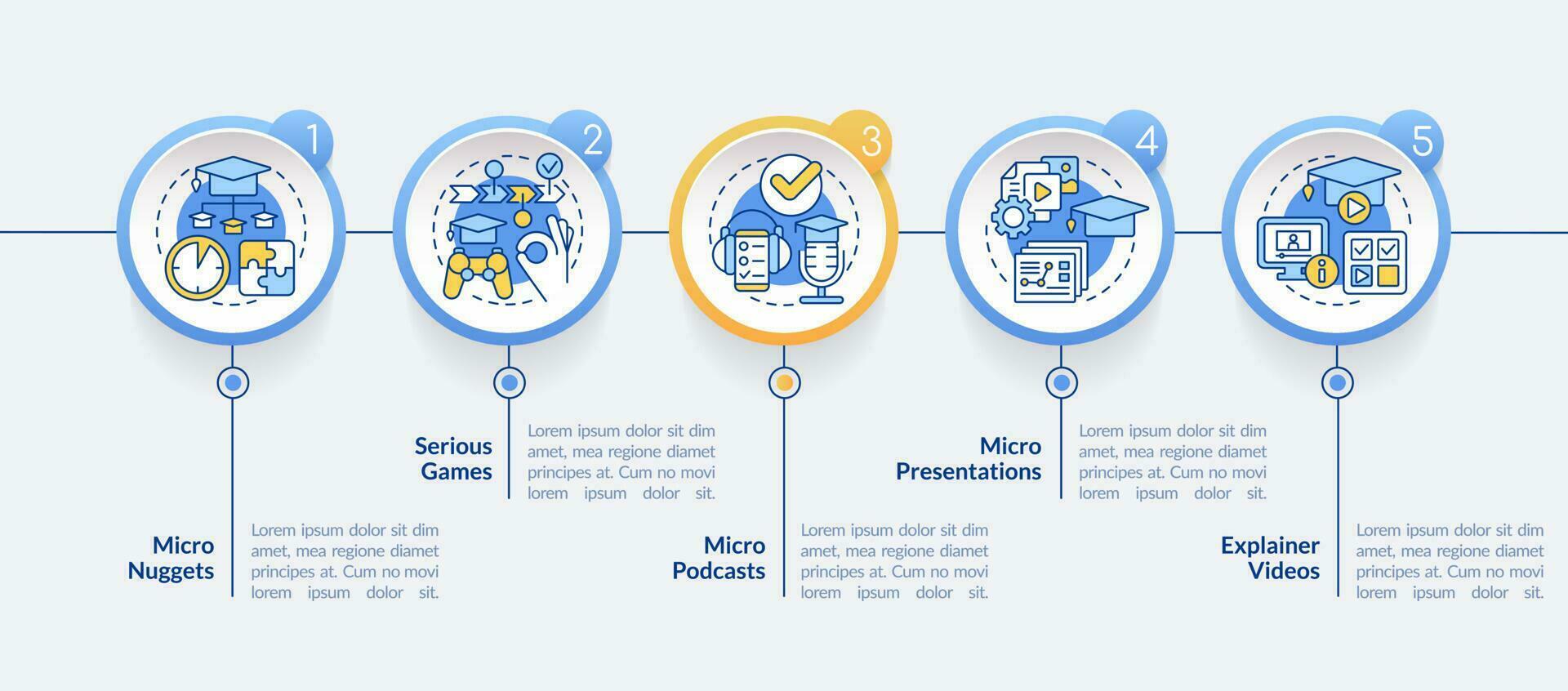 1

Micro Nuggets

Lorem ipsum dolor sit dim amet, mea regione diamet principes at. Cum no movi lorem ipsum dolor sit.

2

Serious Games

Lorem ipsum dolor sit dim amet, mea regione diamet principes at. Cum no movi lorem ipsum dolor sit.

3

Micro Podcasts

Lorem ipsum dolor sit dim amet, mea regione diamet principes at. Cum no movi lorem ipsum dolor sit.

4

Micro Presentations

Lorem ipsum dolor sit dim amet, mea regione diamet principes at. Cum no movi lorem ipsum dolor sit.

5

Explainer Videos

Lorem ipsum dolor sit dim amet, mea regione diamet principes at. Cum no movi lorem ipsum dolor sit.