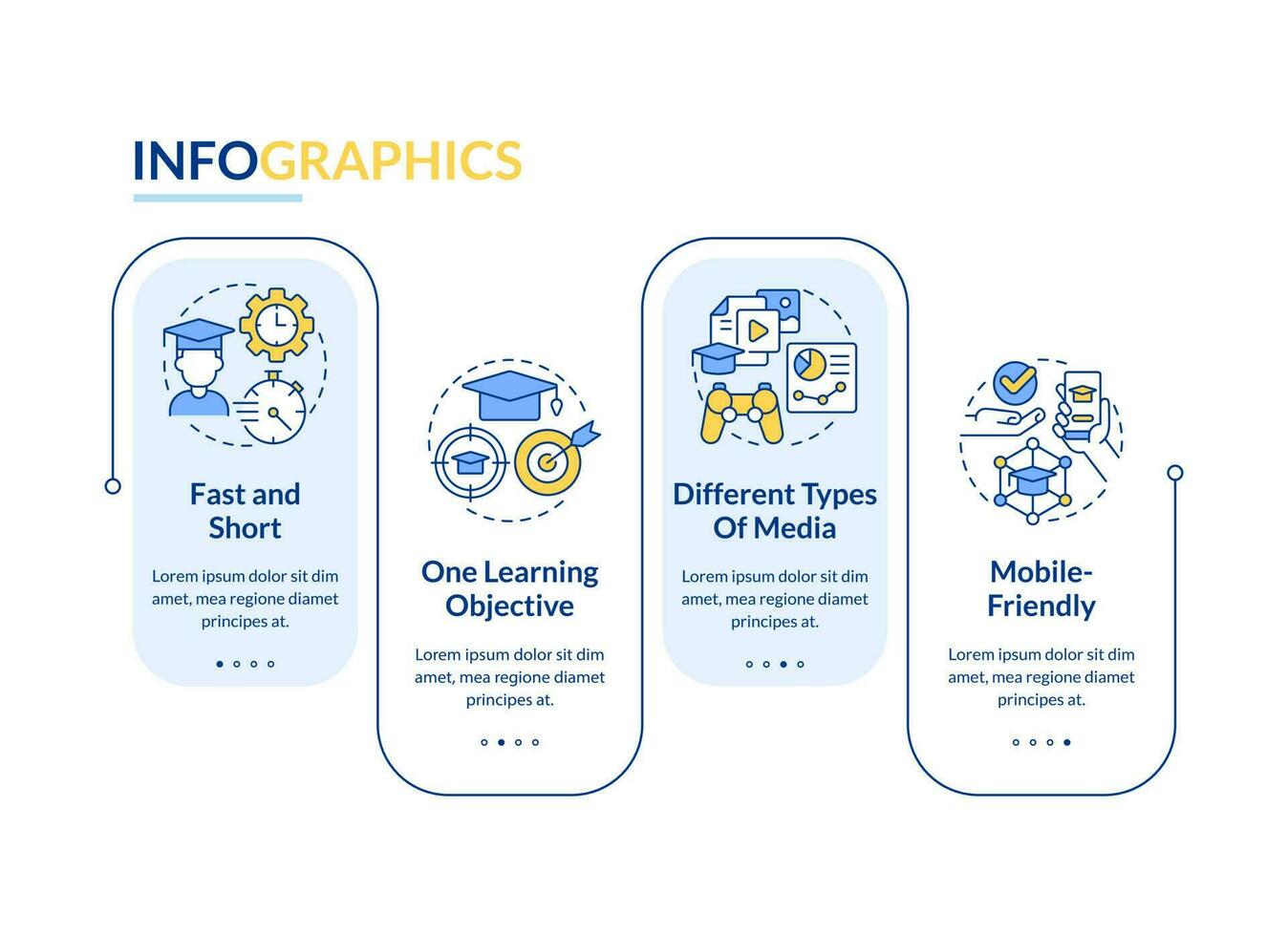 INFOGRAPHICS

Fast and Short

Lorem ipsum dolor sit dim amet, mea regione diamet principes at.

One Learning Objective

Lorem ipsum dolor sit dim amet, mea regione diamet principes at.

Different Types Of Media

Lorem ipsum dolor sit dim amet, mea regione diamet principes at.

Mobile-Friendly

Lorem ipsum dolor sit dim amet, mea regione diamet principes at.