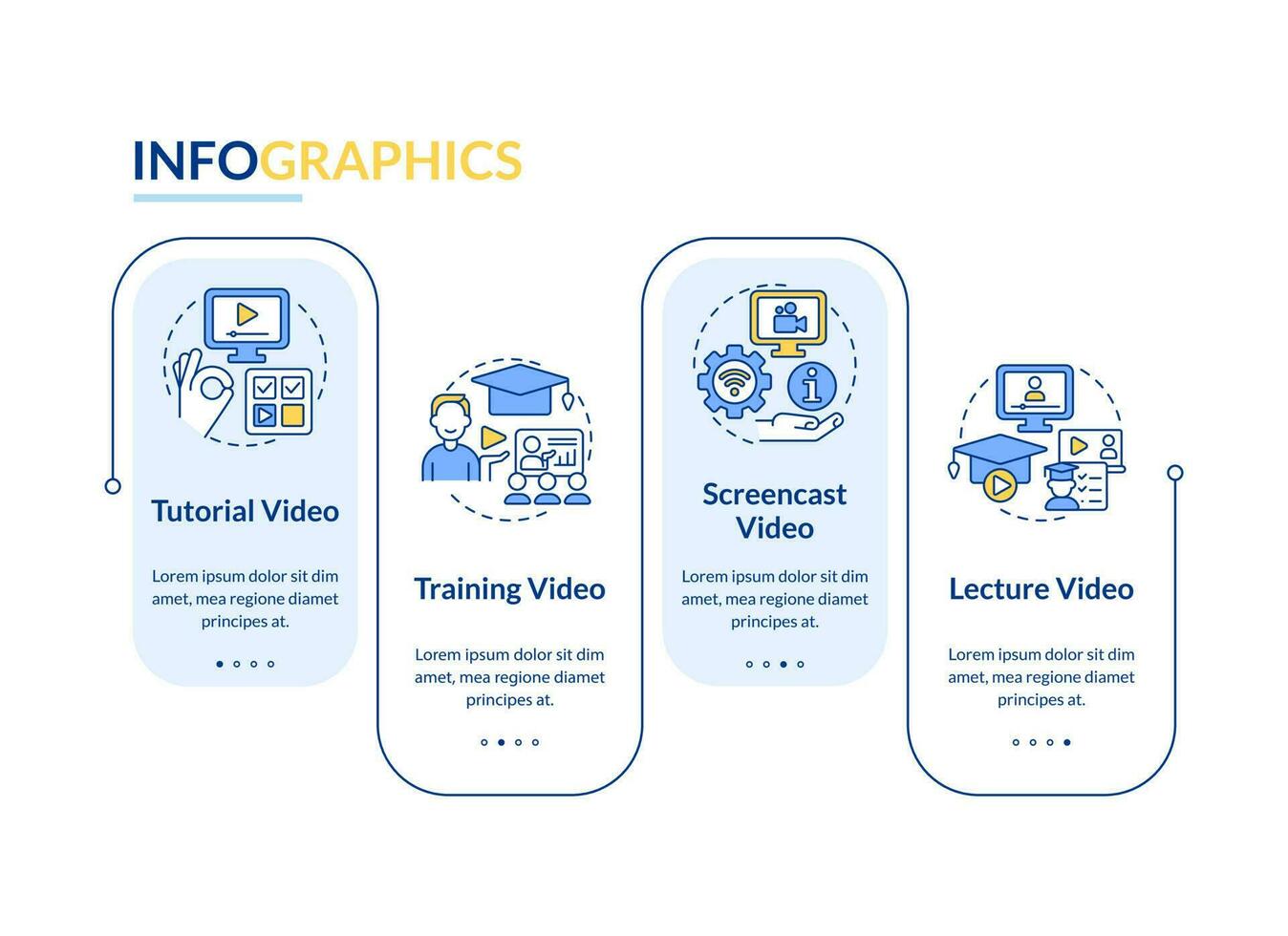 INFOGRAPHICS

Tutorial Video

Lorem ipsum dolor sit dim amet, mea regione diamet principes at.

Training Video

Lorem ipsum dolor sit dim amet, mea regione diamet principes at.

Screencast Video

Lorem ipsum dolor sit dim amet, mea regione diamet principes at.

Lecture Video

Lorem ipsum dolor sit dim amet, mea regione diamet principes at.