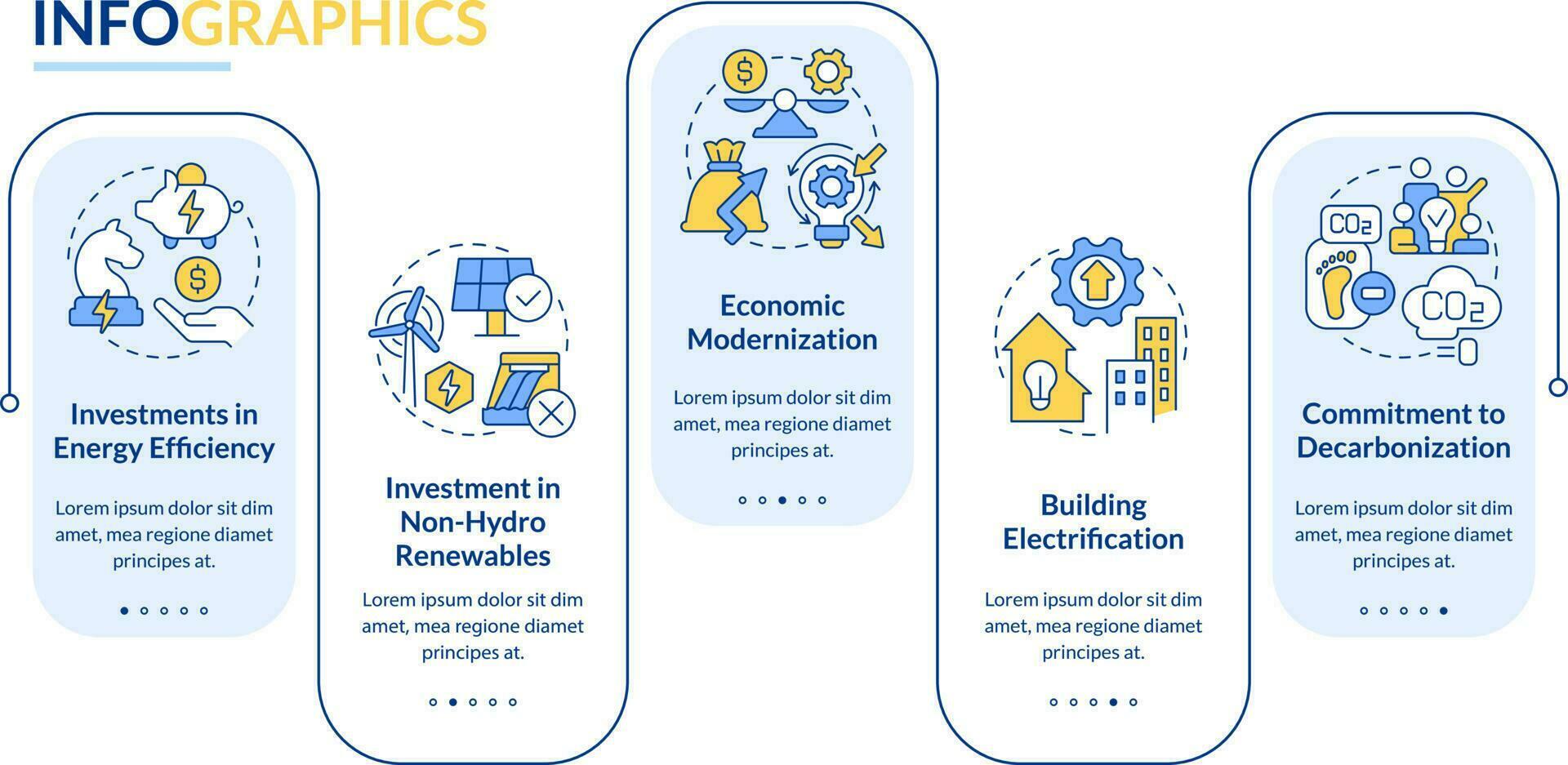 INFOGRAPHICS

Investments in Energy Efficiency

Lorem ipsum dolor sit dim amet, mea regione diamet principes at.

Investment in Non-Hydro Renewables

Lorem ipsum dolor sit dim amet, mea regione diamet principes at.

Economic Modernization

Lorem ipsum dolor sit dim amet, mea regione diamet principes at.

Building Electrification

Lorem ipsum dolor sit dim amet, mea regione diamet principes at.

$CO_2$

$CO_2$

Commitment to Decarbonization

Lorem ipsum dolor sit dim amet, mea regione diamet principes at.