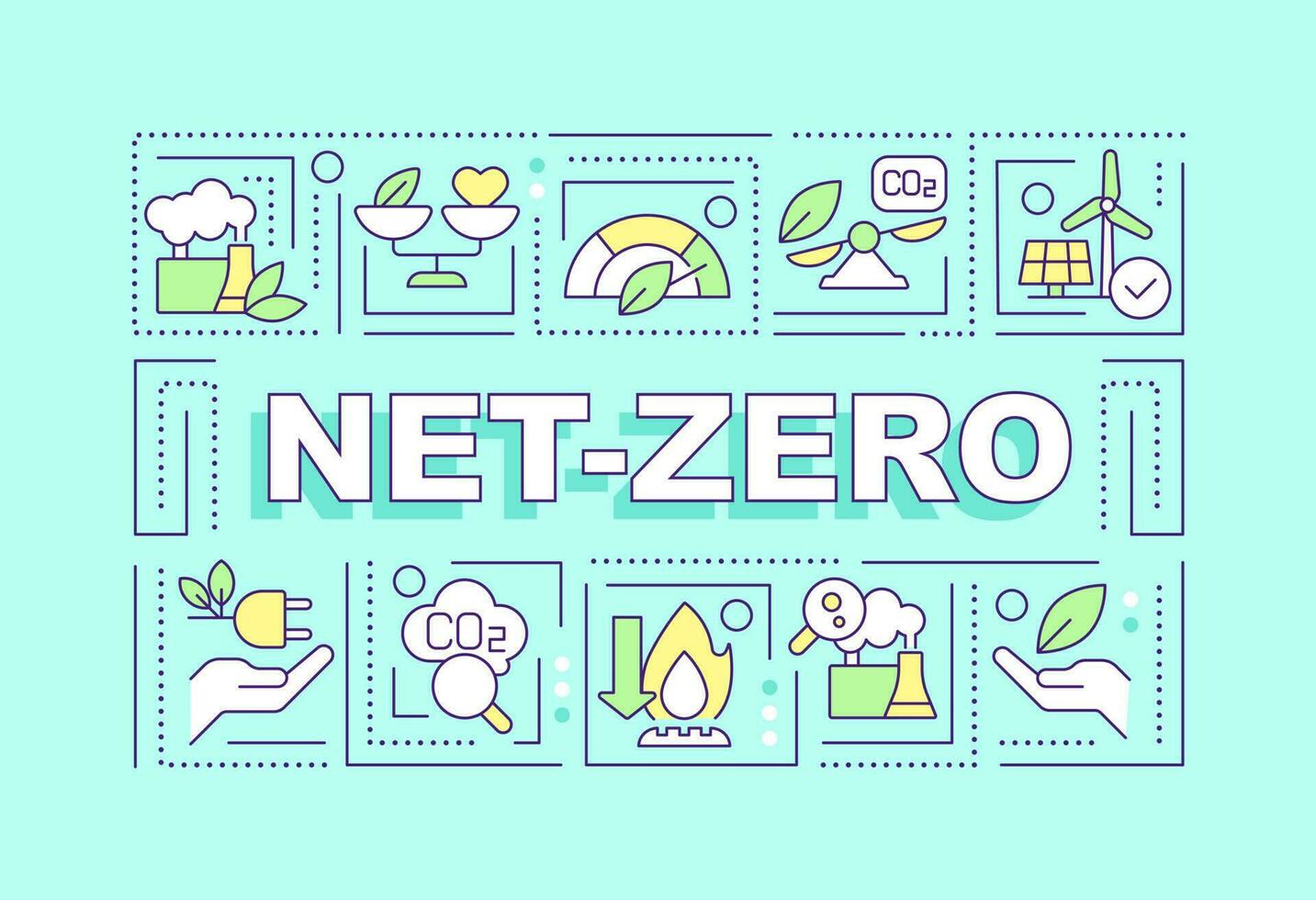 $CO_2$

NET-ZERO

$CO_2$