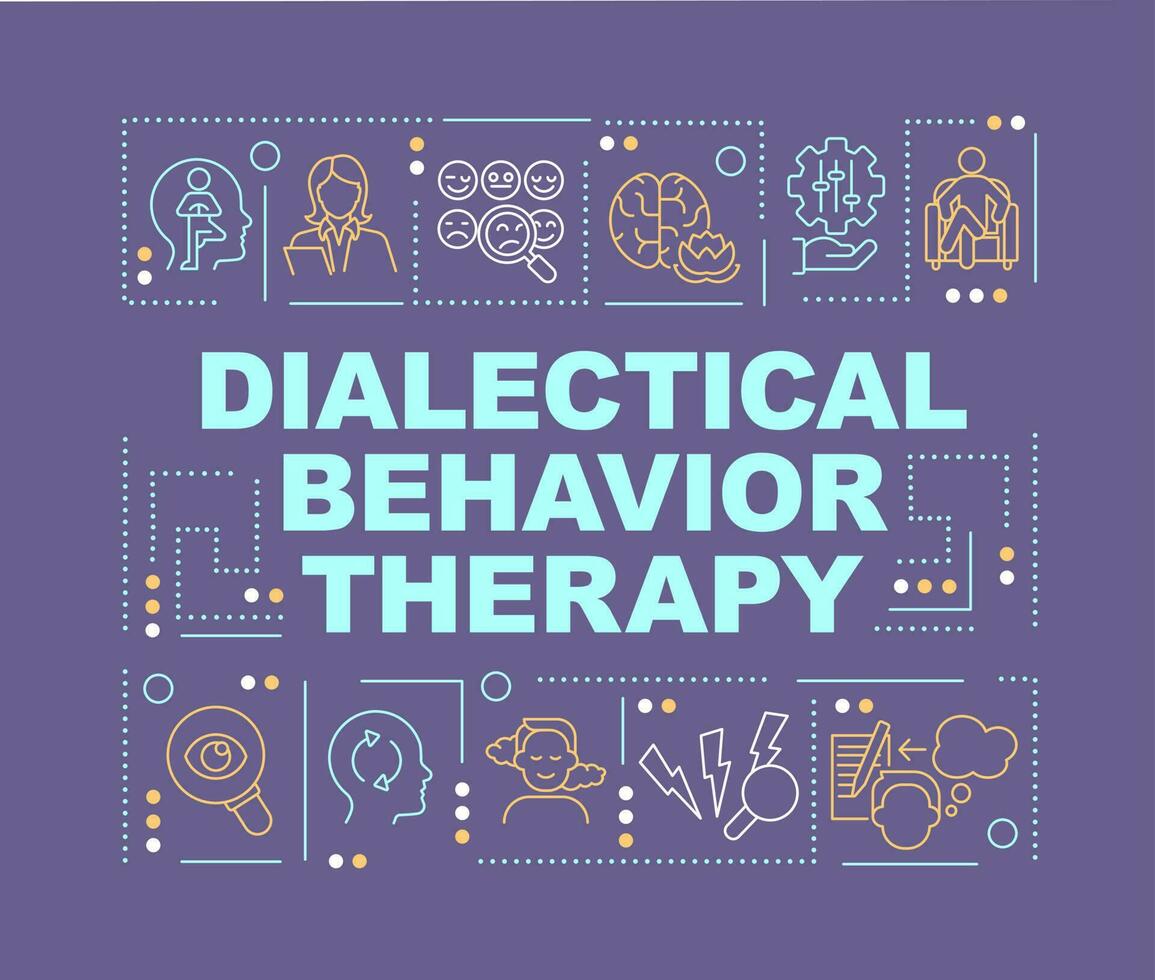 DIALECTICAL BEHAVIOR THERAPY