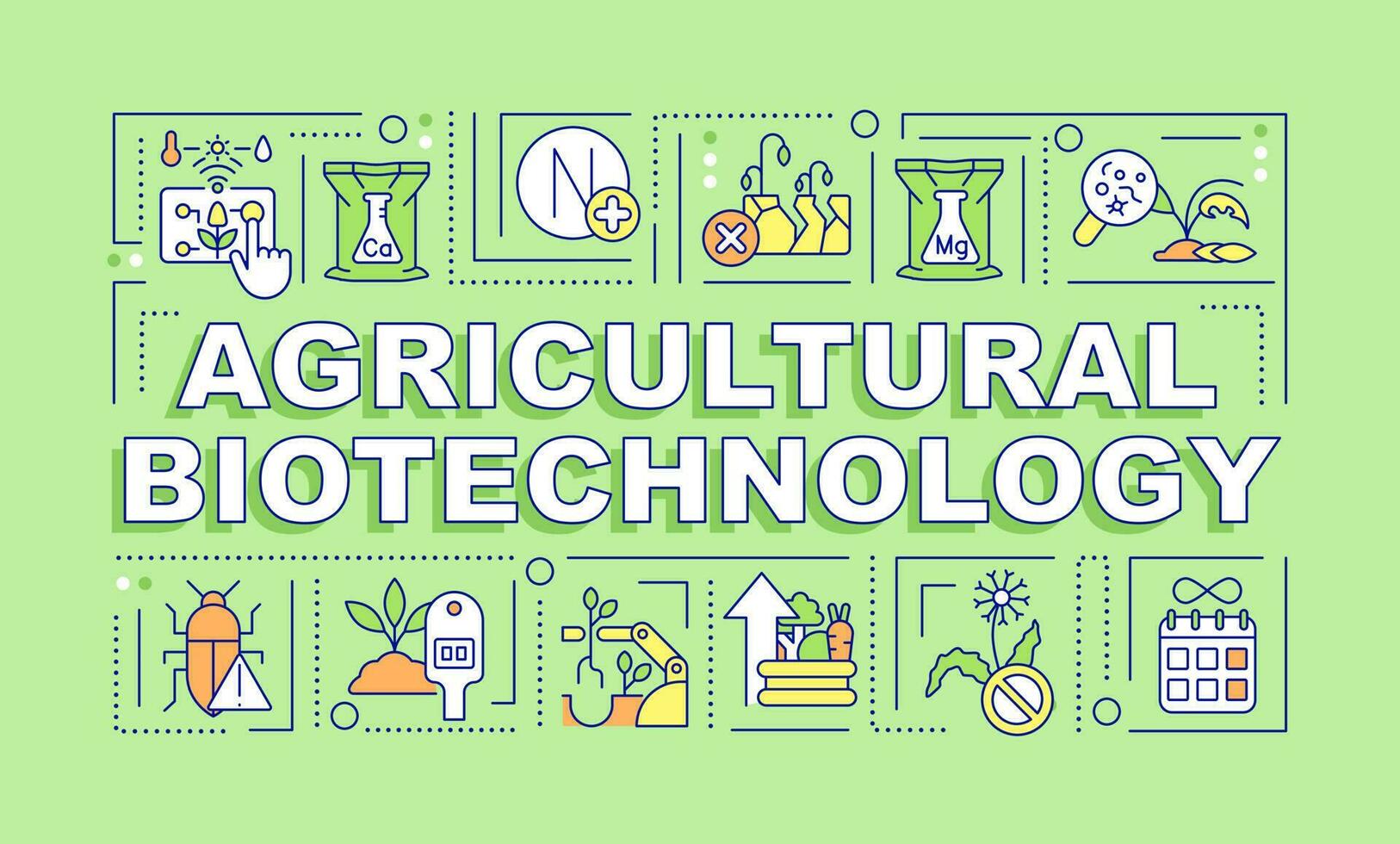 Ca

N

Mg

AGRICULTURAL BIOTECHNOLOGY