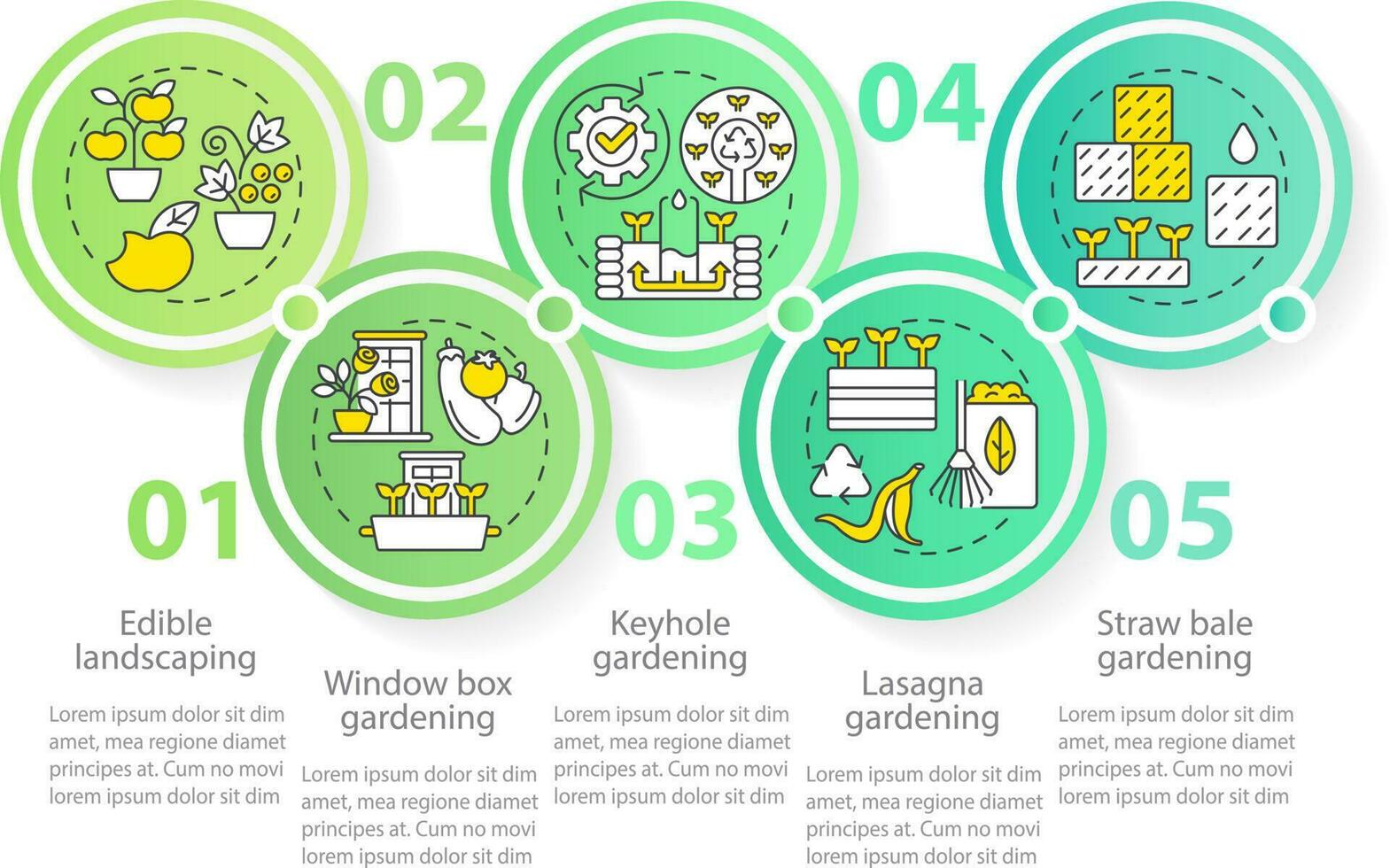 01

Edible landscaping

Lorem ipsum dolor sit dim amet, mea regione diamet principes at. Cum no movi lorem ipsum dolor sit dim

02

Window box gardening

Lorem ipsum dolor sit dim amet, mea regione diamet principes at. Cum no movi lorem ipsum dolor sit dim

03

Keyhole gardening

Lorem ipsum dolor sit dim amet, mea regione diamet principes at. Cum no movi lorem ipsum dolor sit dim

04

Lasagna gardening

Lorem ipsum dolor sit dim amet, mea regione diamet principes at. Cum no movi lorem ipsum dolor sit dim

05

Straw bale gardening

Lorem ipsum dolor sit dim amet, mea regione diamet principes at. Cum no movi lorem ipsum dolor sit dim