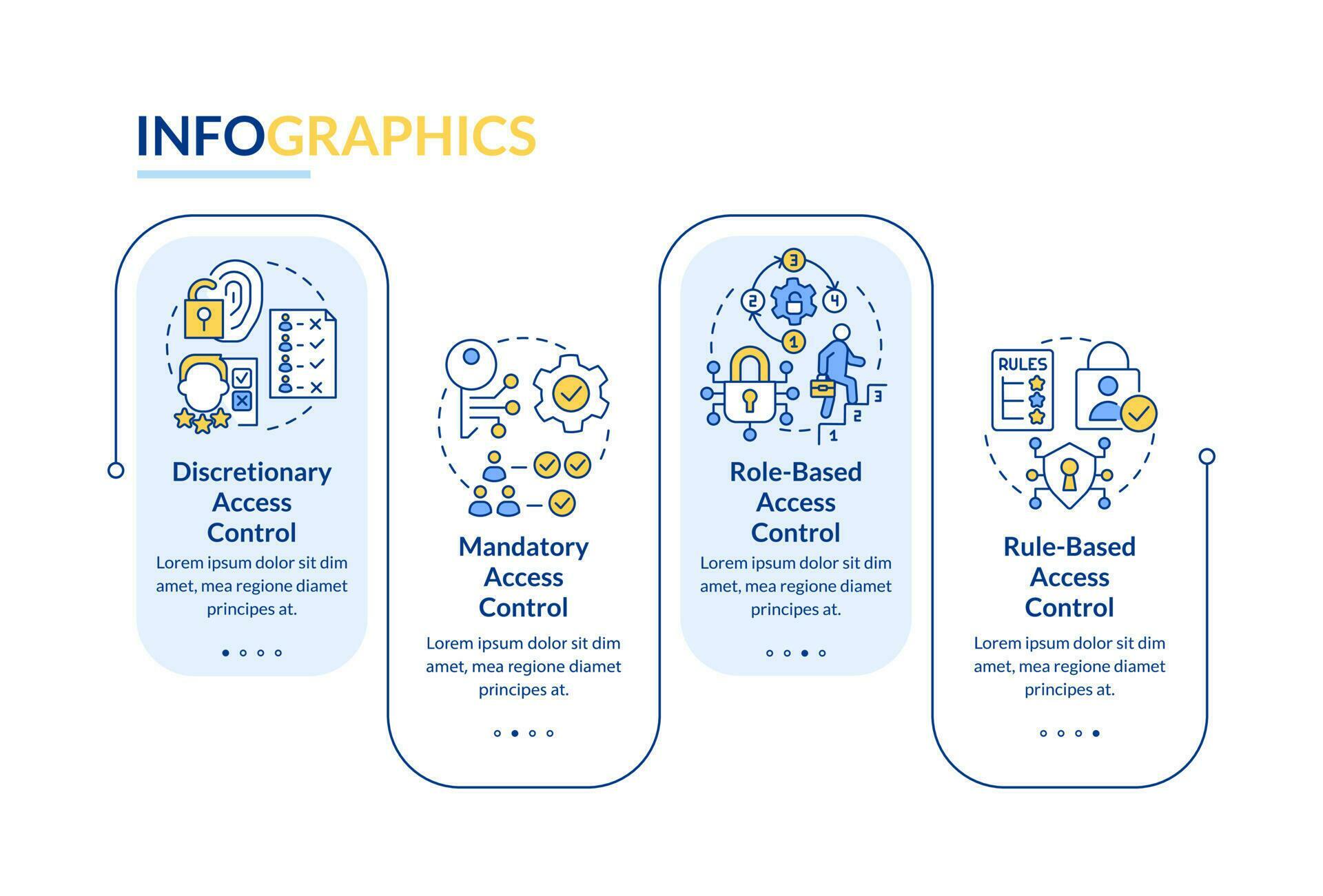 INFOGRAPHICS

Discretionary Access Control

Lorem ipsum dolor sit dim amet, mea regione diamet principes at.

Mandatory Access Control

Lorem ipsum dolor sit dim amet, mea regione diamet principes at.

3
2
4
1
3
2
1

Role-Based Access Control

Lorem ipsum dolor sit dim amet, mea regione diamet principes at.

RULES

Rule-Based Access Control

Lorem ipsum dolor sit dim amet, mea regione diamet principes at.