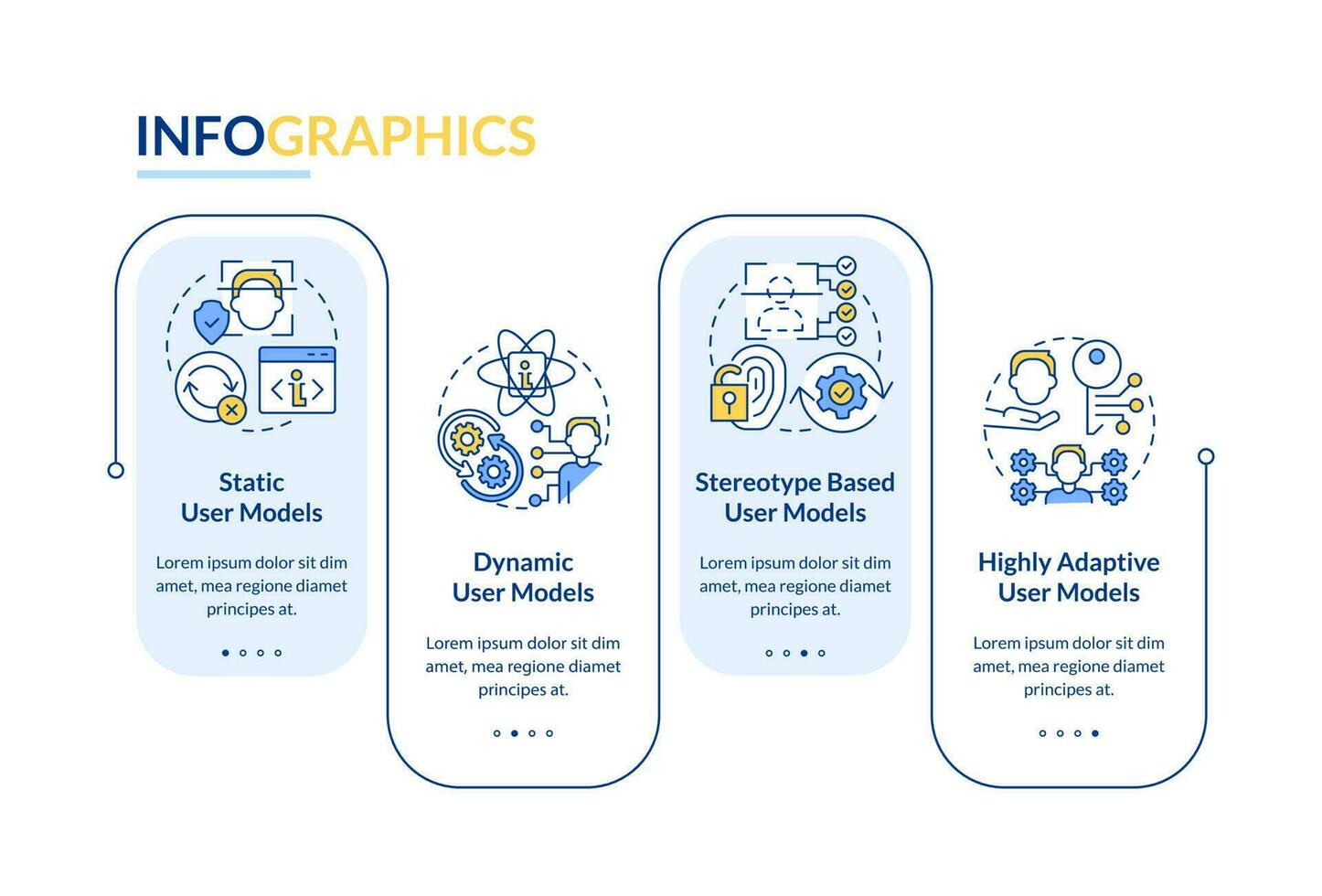 INFOGRAPHICS

Static User Models

Lorem ipsum dolor sit dim amet, mea regione diamet principes at.

Dynamic User Models

Lorem ipsum dolor sit dim amet, mea regione diamet principes at.

Stereotype Based User Models

Lorem ipsum dolor sit dim amet, mea regione diamet principes at.

Highly Adaptive User Models

Lorem ipsum dolor sit dim amet, mea regione diamet principes at.