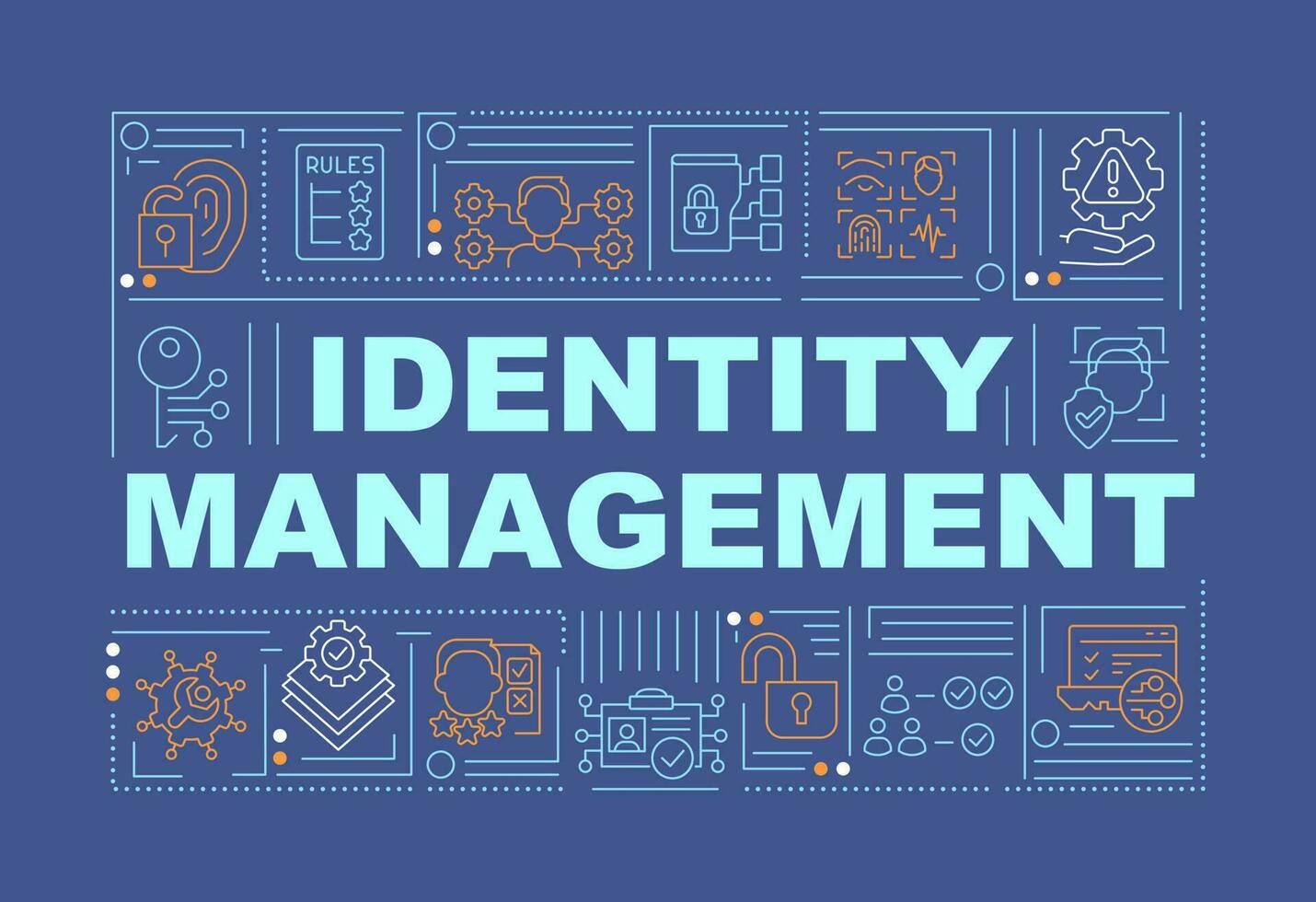 RULES

IDENTITY MANAGEMENT