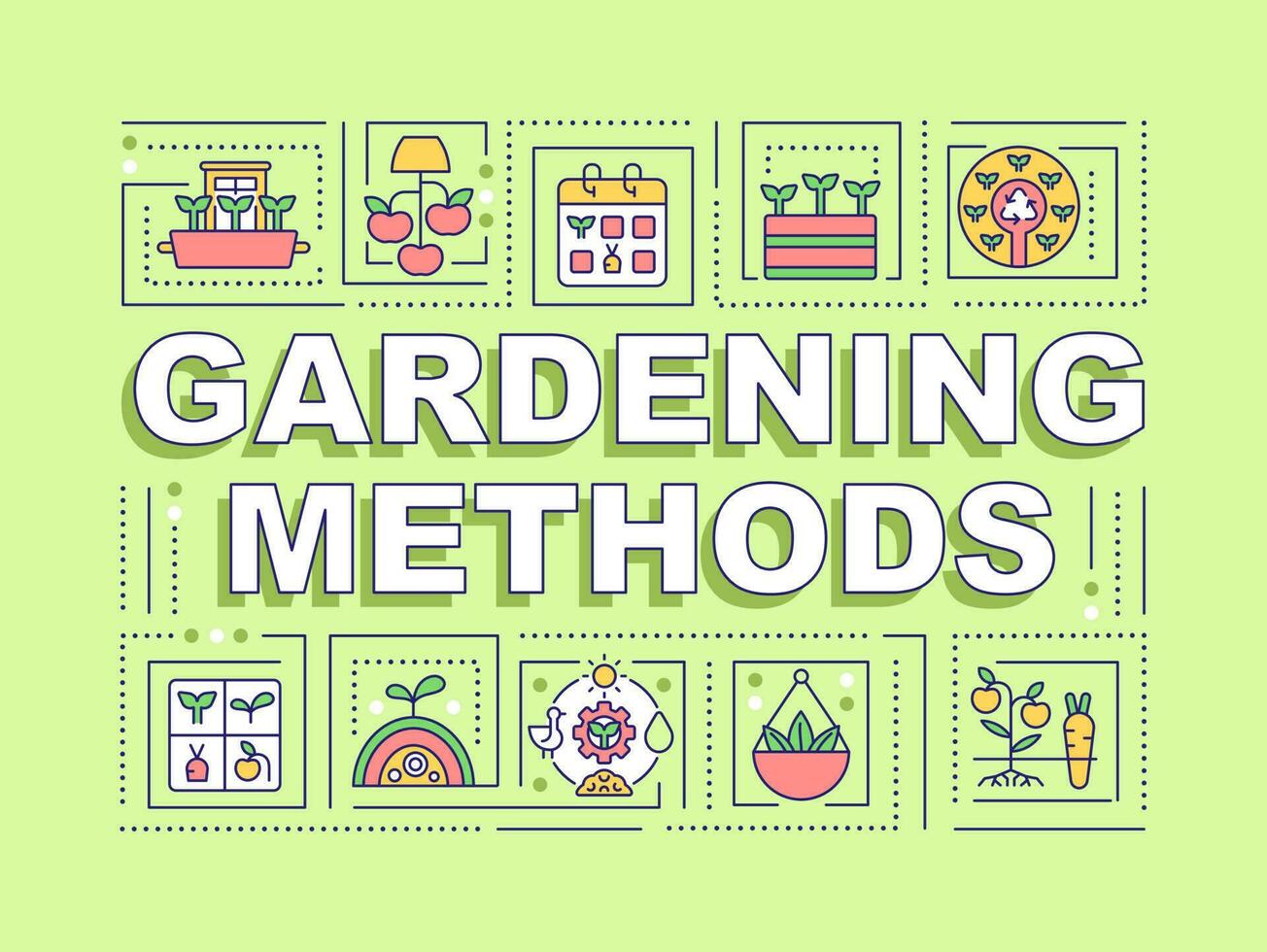 GARDENING METHODS