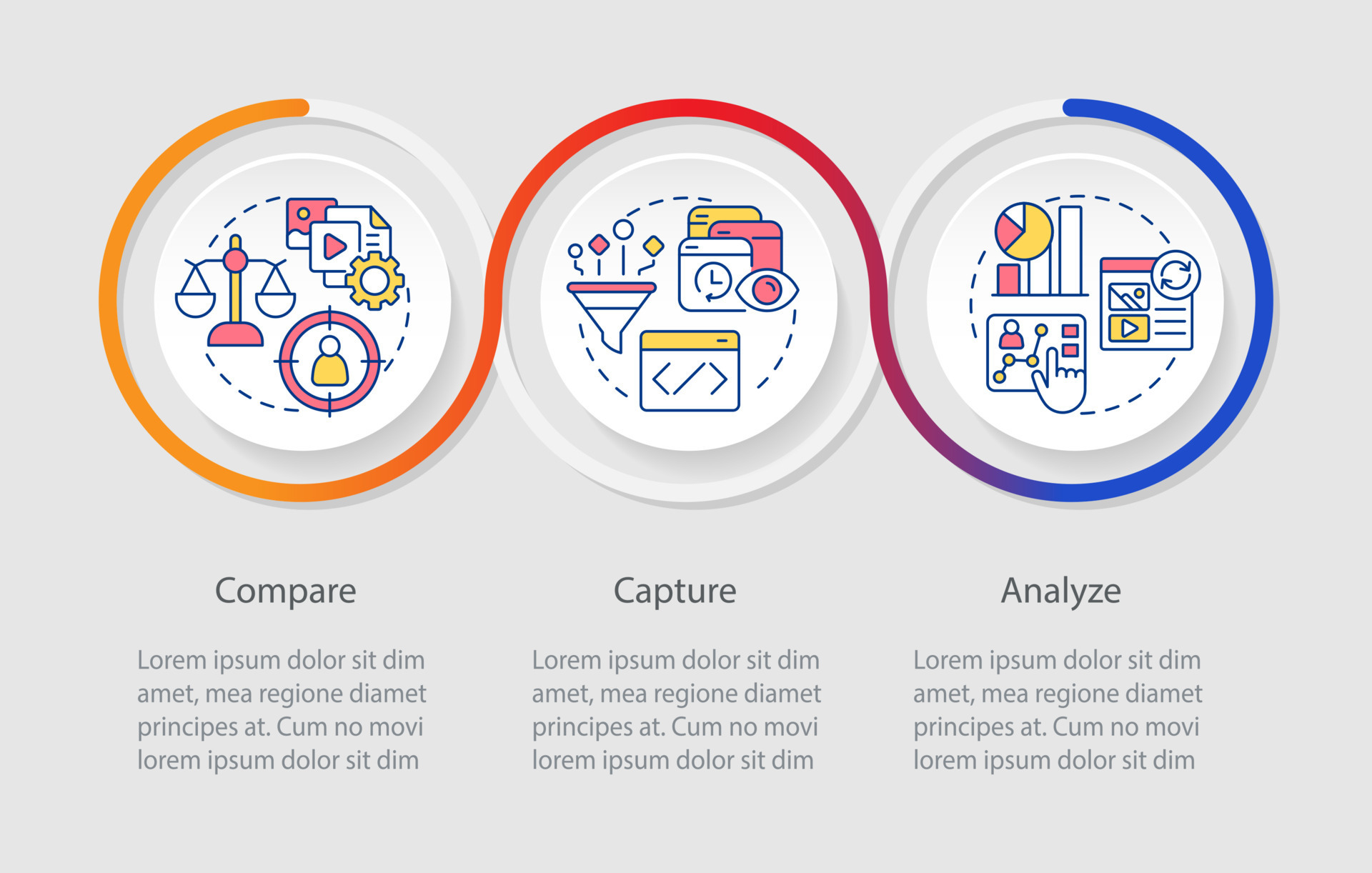 Compare

Lorem ipsum dolor sit dim amet, mea regione diamet principes at. Cum no movi lorem ipsum dolor sit dim

Capture

Lorem ipsum dolor sit dim amet, mea regione diamet principes at. Cum no movi lorem ipsum dolor sit dim

Analyze

Lorem ipsum dolor sit dim amet, mea regione diamet principes at. Cum no movi lorem ipsum dolor sit dim