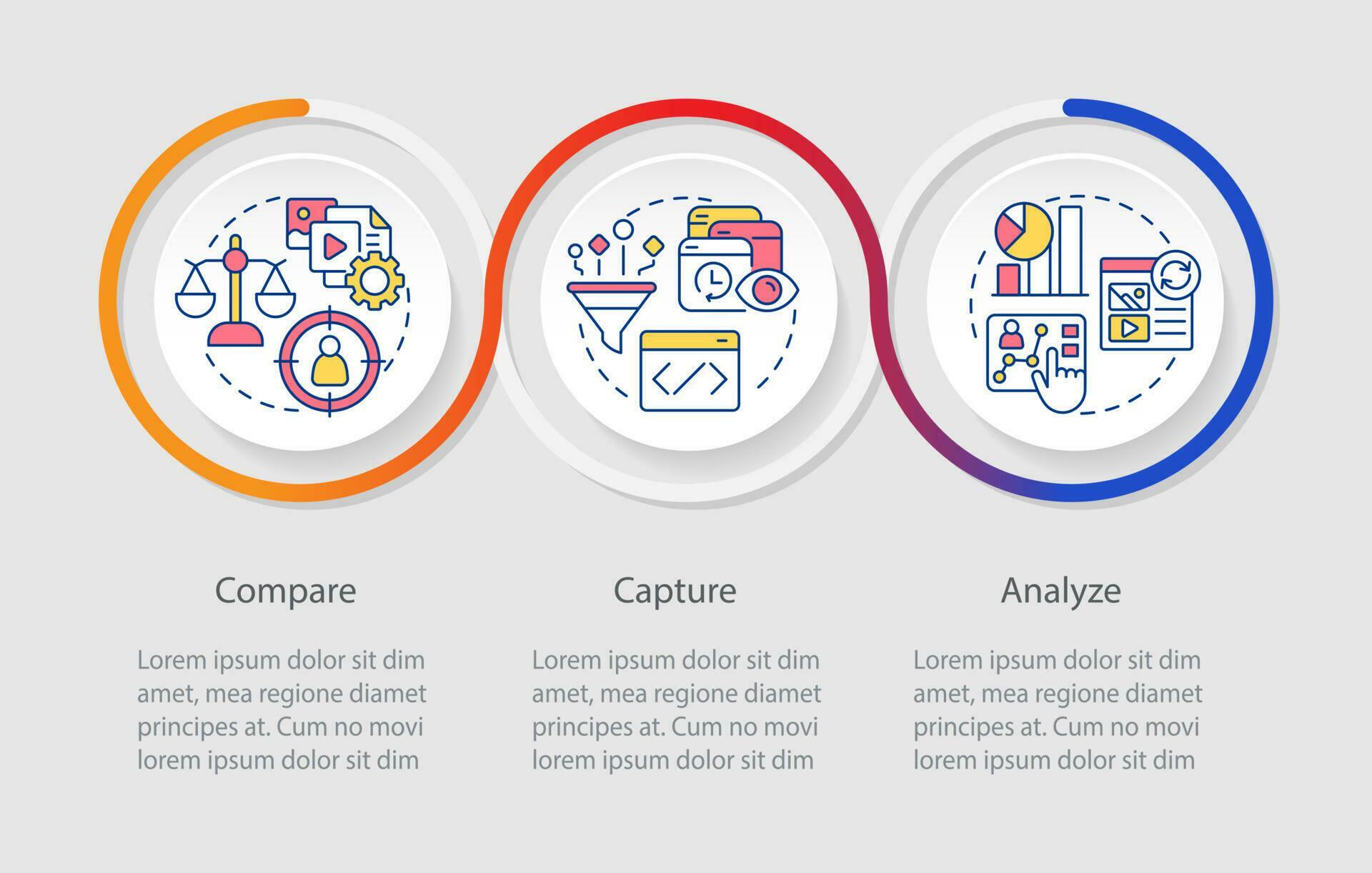 Compare

Lorem ipsum dolor sit dim amet, mea regione diamet principes at. Cum no movi lorem ipsum dolor sit dim

Capture

Lorem ipsum dolor sit dim amet, mea regione diamet principes at. Cum no movi lorem ipsum dolor sit dim

Analyze

Lorem ipsum dolor sit dim amet, mea regione diamet principes at. Cum no movi lorem ipsum dolor sit dim