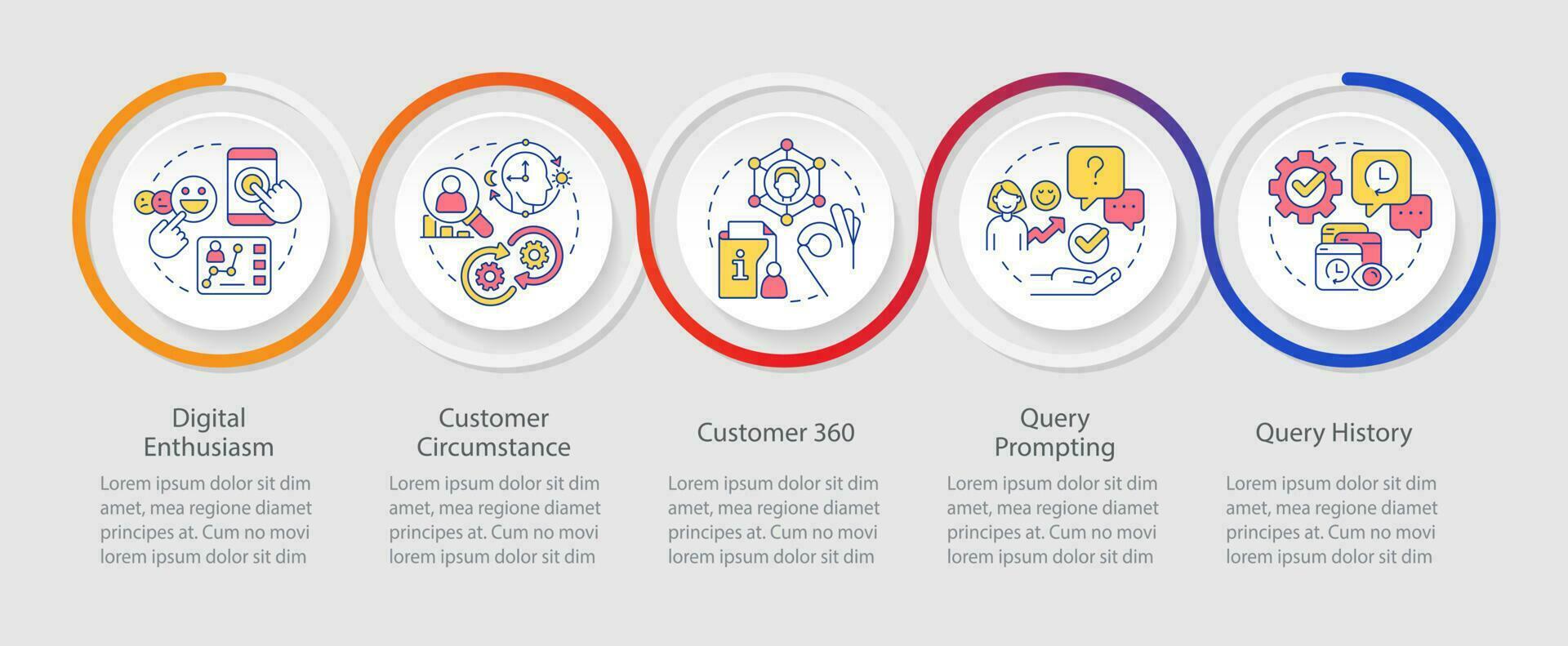 Digital Enthusiasm

Lorem ipsum dolor sit dim amet, mea regione diamet principes at. Cum no movi lorem ipsum dolor sit dim

Customer Circumstance

Lorem ipsum dolor sit dim amet, mea regione diamet principes at. Cum no movi lorem ipsum dolor sit dim

Customer 360

Lorem ipsum dolor sit dim amet, mea regione diamet principes at. Cum no movi lorem ipsum dolor sit dim

Query Prompting

Lorem ipsum dolor sit dim amet, mea regione diamet principes at. Cum no movi lorem ipsum dolor sit dim

Query History

Lorem ipsum dolor sit dim amet, mea regione diamet principes at. Cum no movi lorem ipsum dolor sit dim