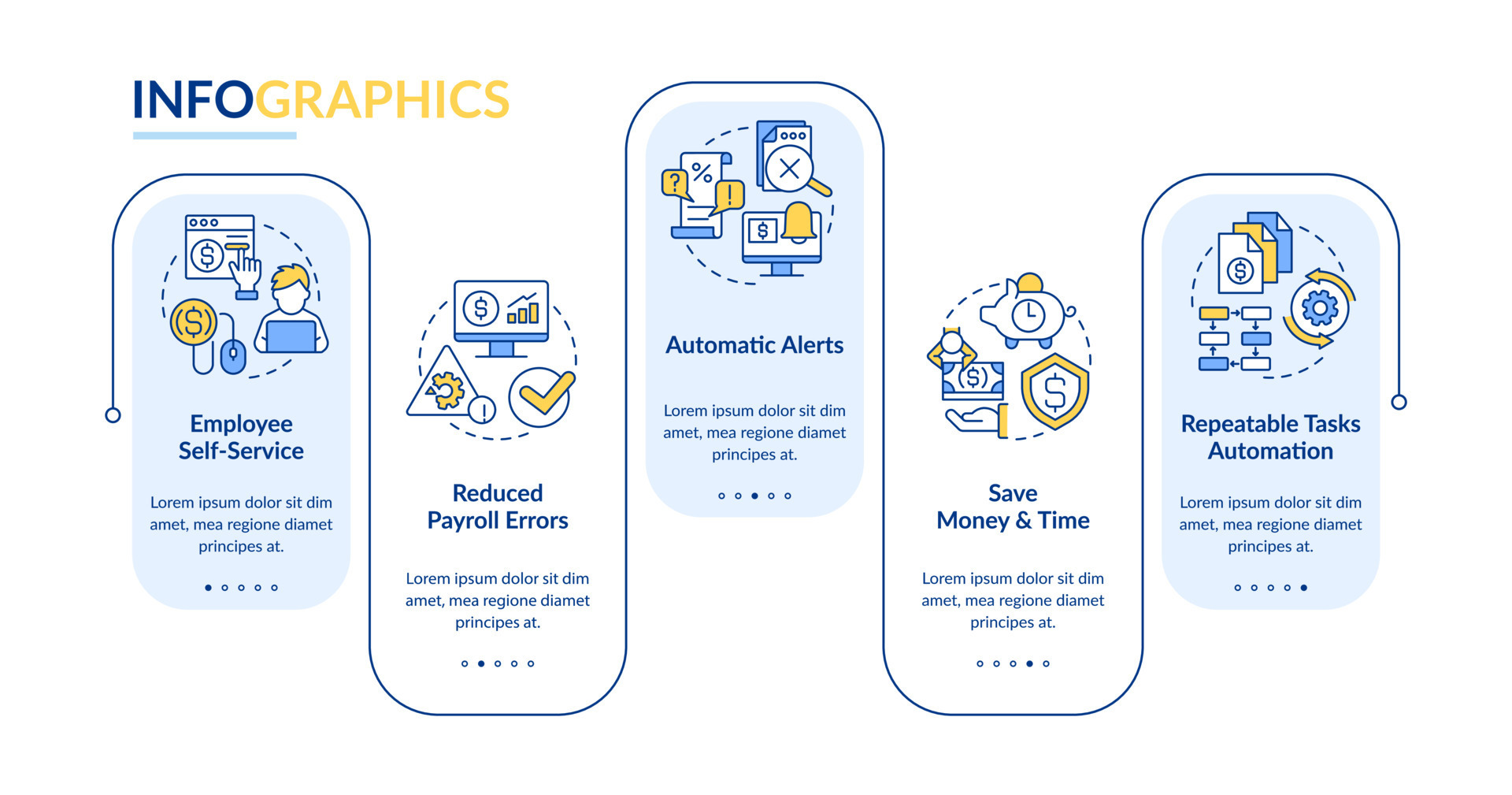 INFOGRAPHICS

Employee Self-Service

Lorem ipsum dolor sit dim amet, mea regione diamet principes at.

Reduced Payroll Errors

Lorem ipsum dolor sit dim amet, mea regione diamet principes at.

Automatic Alerts

Lorem ipsum dolor sit dim amet, mea regione diamet principes at.

Save Money & Time

Lorem ipsum dolor sit dim amet, mea regione diamet principes at.

Repeatable Tasks Automation

Lorem ipsum dolor sit dim amet, mea regione diamet principes at.