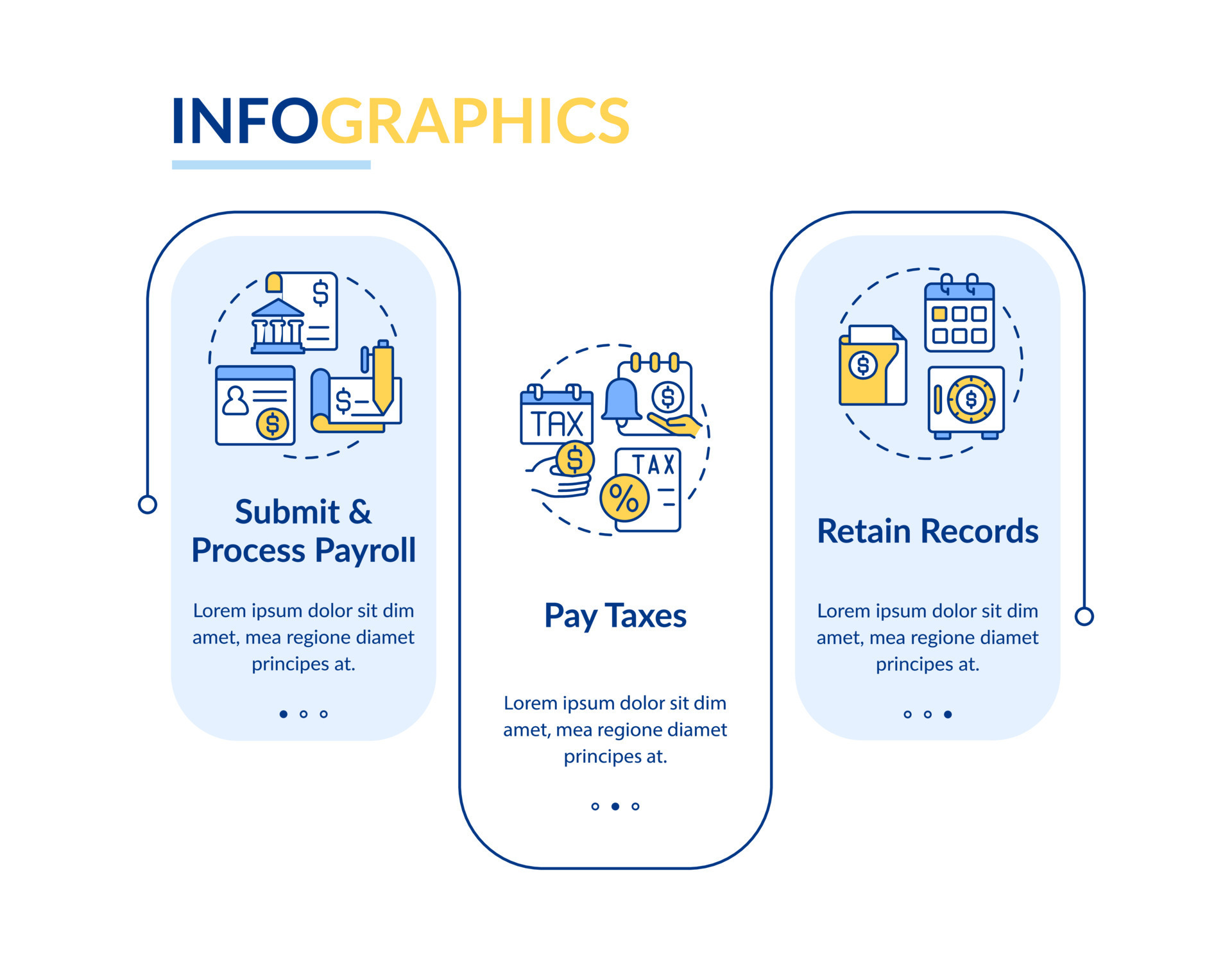 INFOGRAPHICS

$ $ $

Submit & Process Payroll

Lorem ipsum dolor sit dim amet, mea regione diamet principes at.

TAX $ $ TAX %

Pay Taxes

Lorem ipsum dolor sit dim amet, mea regione diamet principes at.

$ $

Retain Records

Lorem ipsum dolor sit dim amet, mea regione diamet principes at.