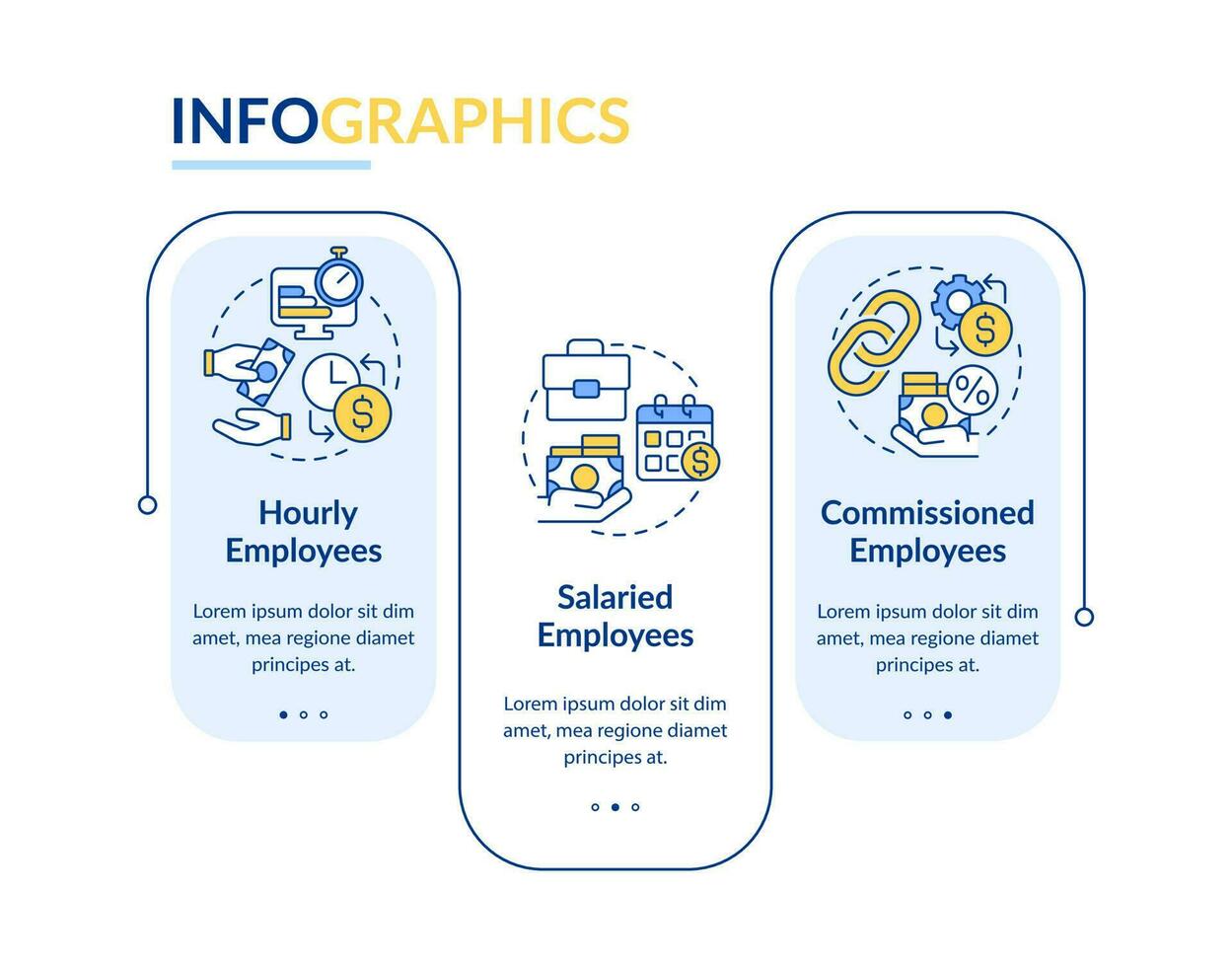 INFOGRAPHICS

Hourly Employees

Lorem ipsum dolor sit dim amet, mea regione diamet principes at.

Salaried Employees

Lorem ipsum dolor sit dim amet, mea regione diamet principes at.

Commissioned Employees

Lorem ipsum dolor sit dim amet, mea regione diamet principes at.