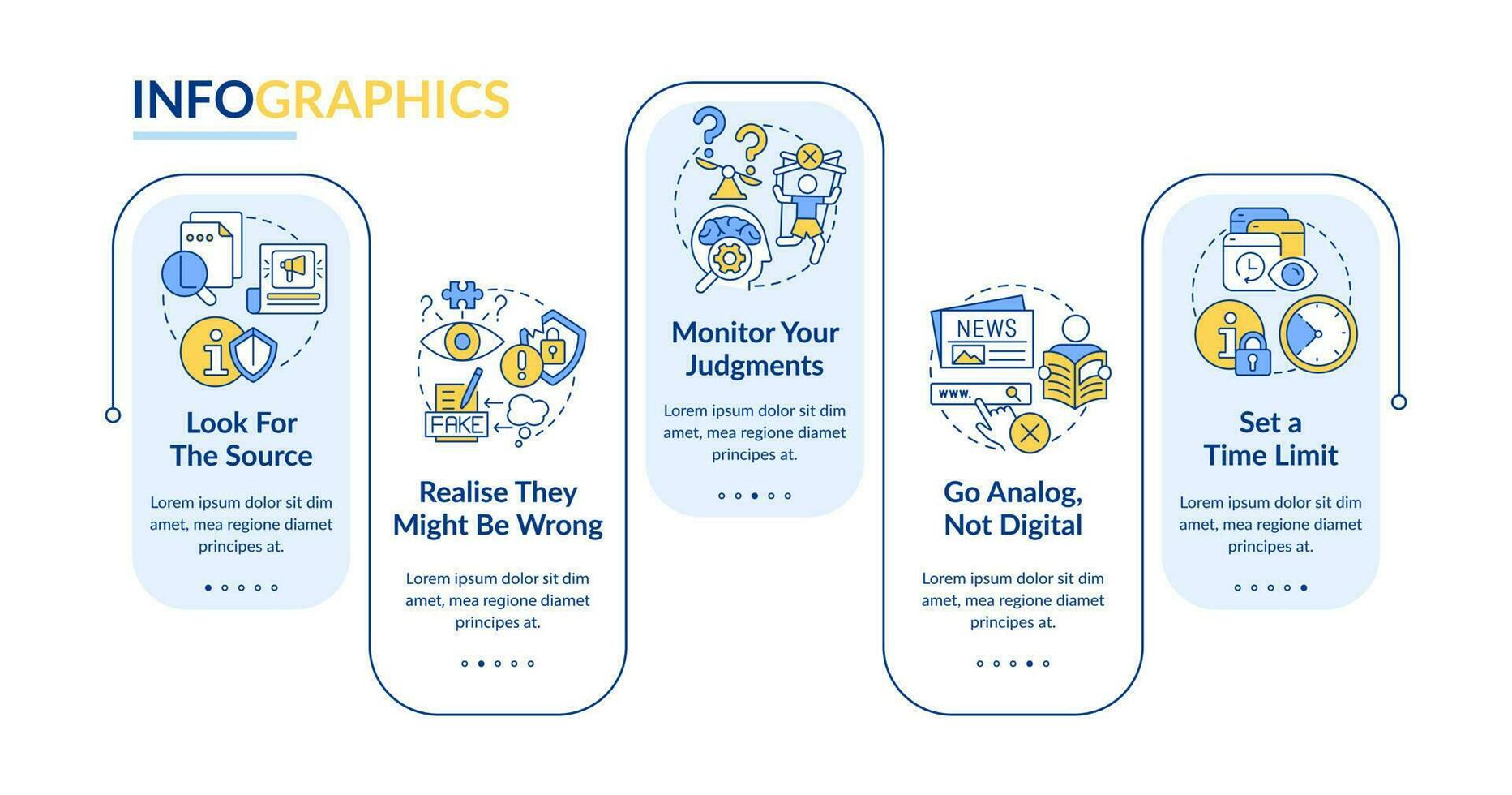 INFOGRAPHICS

Look For The Source

Lorem ipsum dolor sit dim amet, mea regione diamet principes at.

FAKE

Realise They Might Be Wrong

Lorem ipsum dolor sit dim amet, mea regione diamet principes at.

Monitor Your Judgments

Lorem ipsum dolor sit dim amet, mea regione diamet principes at.

NEWS

www.

Go Analog, Not Digital

Lorem ipsum dolor sit dim amet, mea regione diamet principes at.

Set a Time Limit

Lorem ipsum dolor sit dim amet, mea regione diamet principes at.