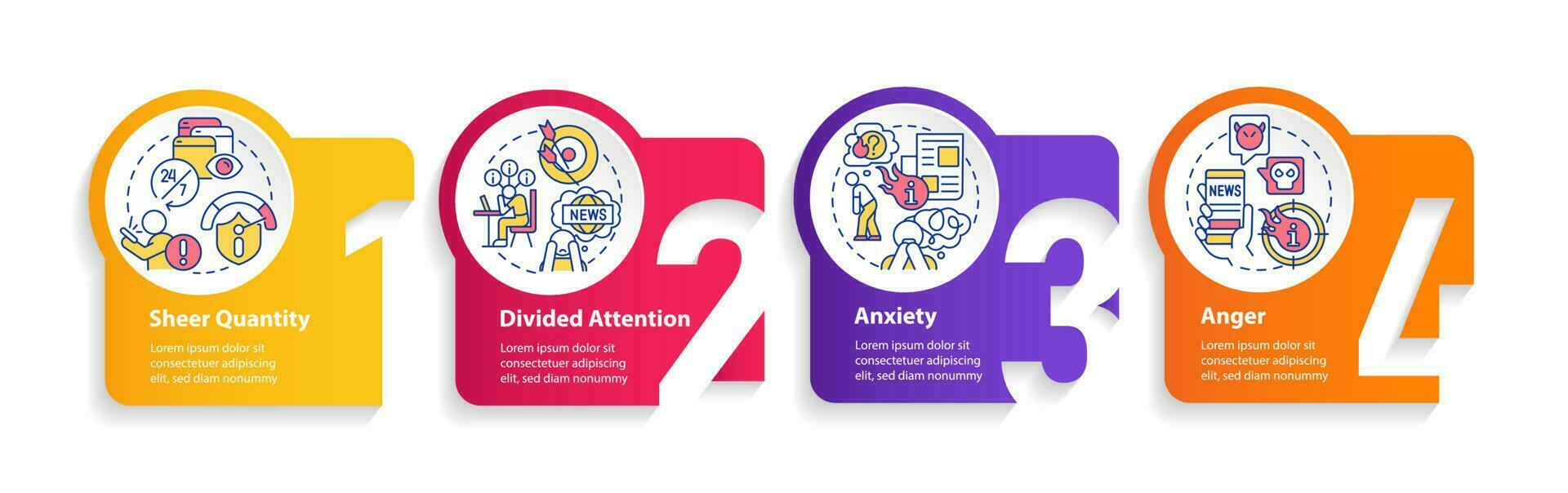 24/7

1

Sheer Quantity

Lorem ipsum dolor sit consectetuer adipiscing elit, sed diam nonummy

NEWS

2

Divided Attention

Lorem ipsum dolor sit consectetuer adipiscing elit, sed diam nonummy

3

Anxiety

Lorem ipsum dolor sit consectetuer adipiscing elit, sed diam nonummy

NEWS

4

Anger

Lorem ipsum dolor sit consectetuer adipiscing elit, sed diam nonummy