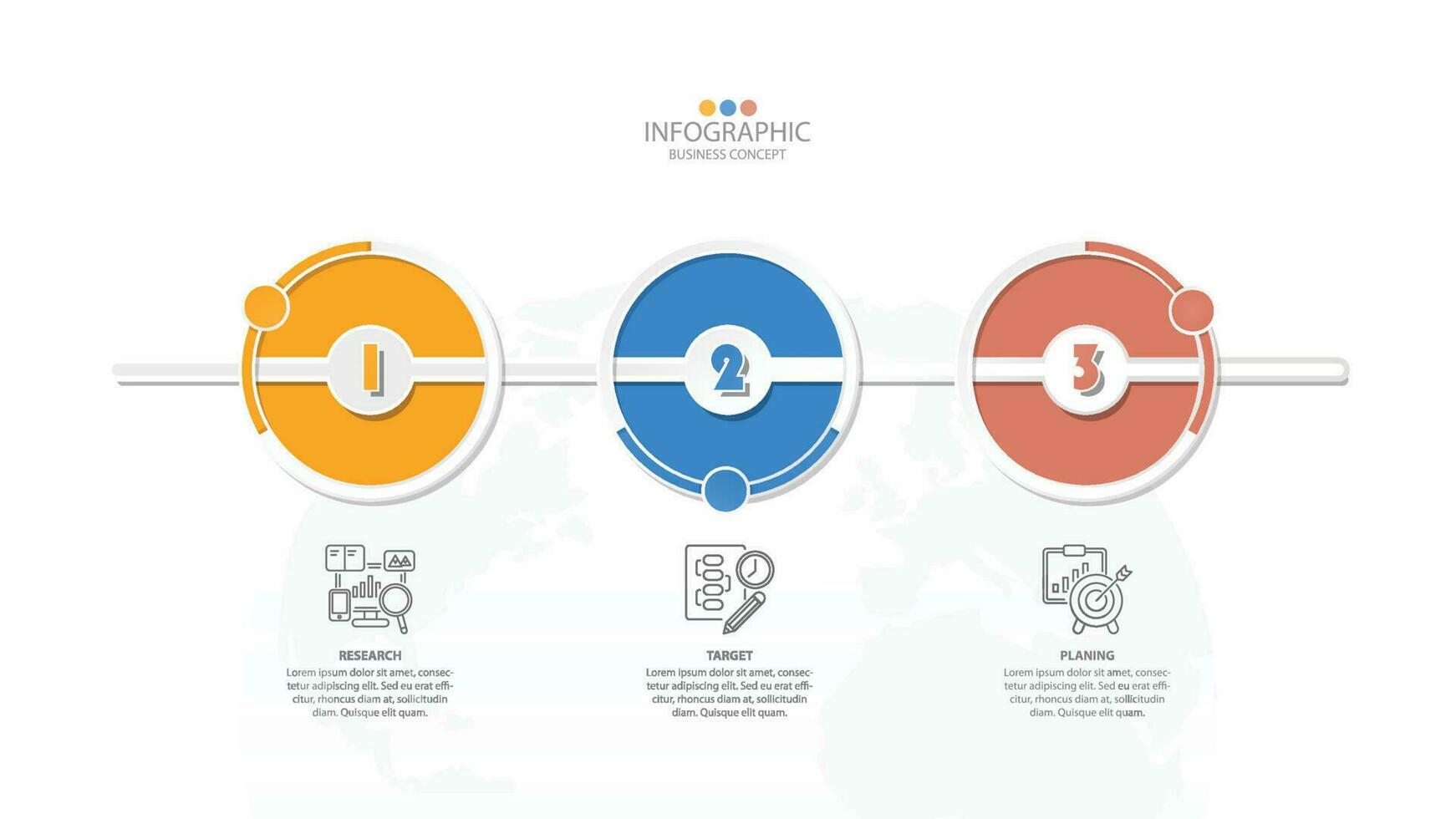 INFOGRAPHIC
BUSINESS CONCEPT

1

2

3

RESEARCH
Lorem ipsum dolor sit amet, consectetur adipiscing elit. Sed eu erat efficitur, rhoncus diam at, sollicitudin diam. Quisque elit quam.

TARGET
Lorem ipsum dolor sit amet, consectetur adipiscing elit. Sed eu erat efficitur, rhoncus diam at, sollicitudin diam. Quisque elit quam.

PLANING
Lorem ipsum dolor sit amet, consectetur adipiscing elit. Sed eu erat efficitur, rhoncus diam at, sollicitudin diam. Quisque elit quam.