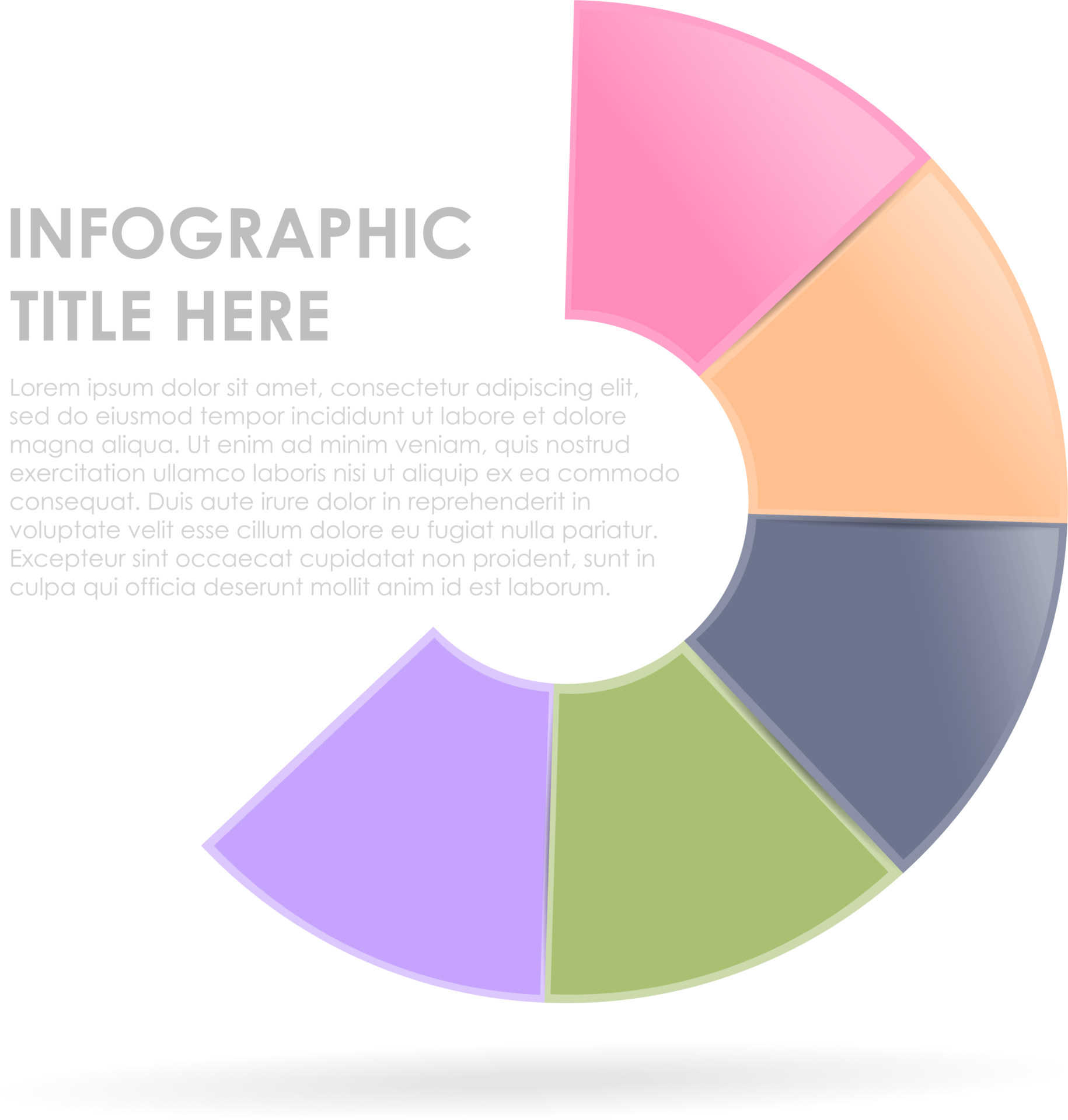 INFOGRAPHIC TITLE HERE

Lorem ipsum dolor sit amet, consectetur adipiscing elit, sed do eiusmod tempor incididunt ut labore et dolore magna aliqua. Ut enim ad minim veniam, quis nostrud exercitation ullamco laboris nisi ut aliquip ex ea commodo consequat. Duis aute irure dolor in reprehenderit in voluptate velit esse cillum dolore eu fugiat nulla pariatur. Excepteur sint occaecat cupidatat non proident, sunt in culpa qui officia deserunt mollit anim id est laborum.