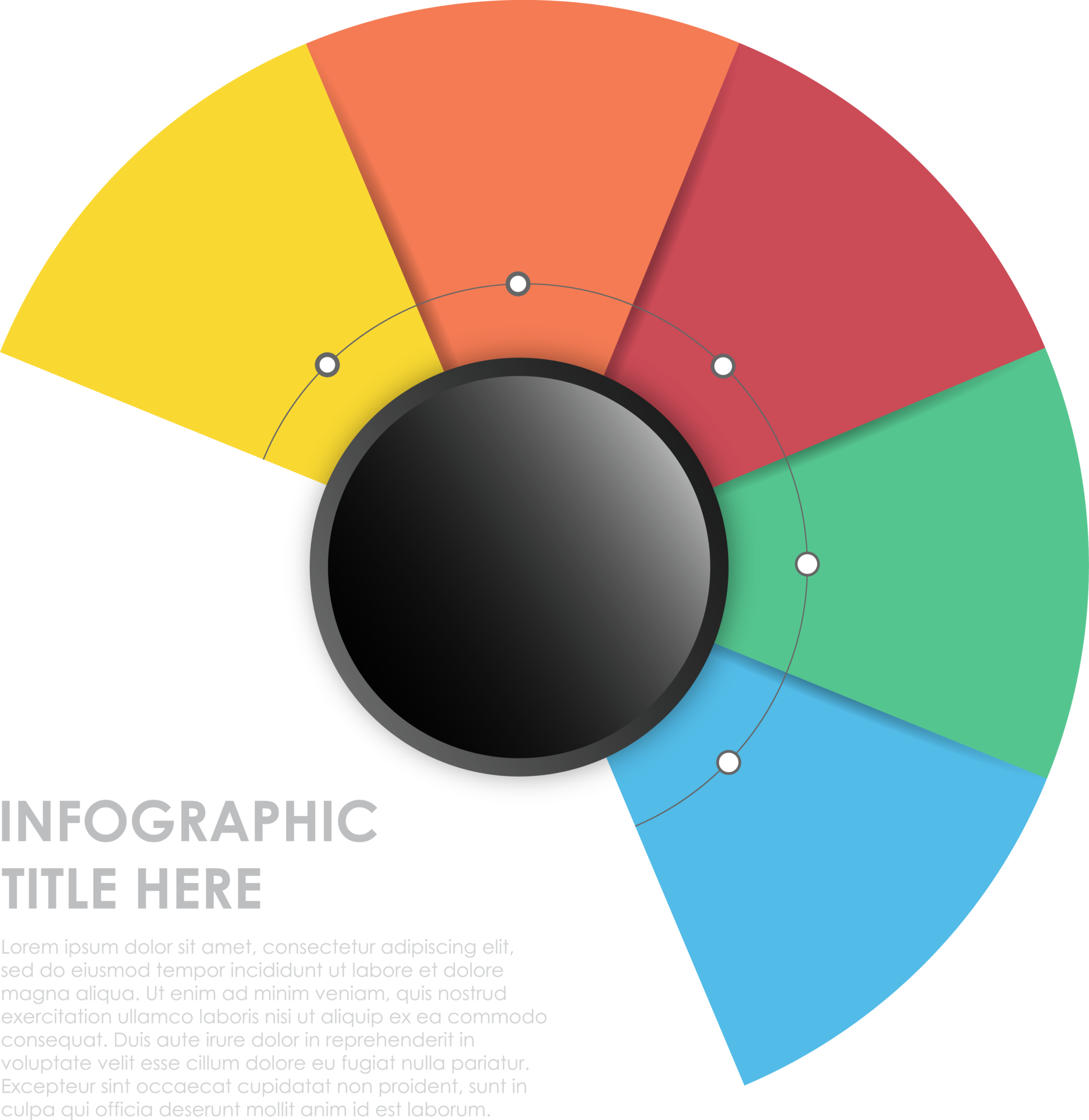 INFOGRAPHIC
TITLE HERE

Lorem ipsum dolor sit amet, consectetur adipiscing elit, sed do eiusmod tempor incididunt ut labore et dolore magna aliqua. Ut enim ad minim veniam, quis nostrud exercitation ullamco laboris nisi ut aliquip ex ea commodo consequat. Duis aute irure dolor in reprehenderit in voluptate velit esse cillum dolore eu fugiat nulla pariatur. Excepteur sint occaecat cupidatat non proident, sunt in culpa qui officia deserunt mollit anim id est laborum.