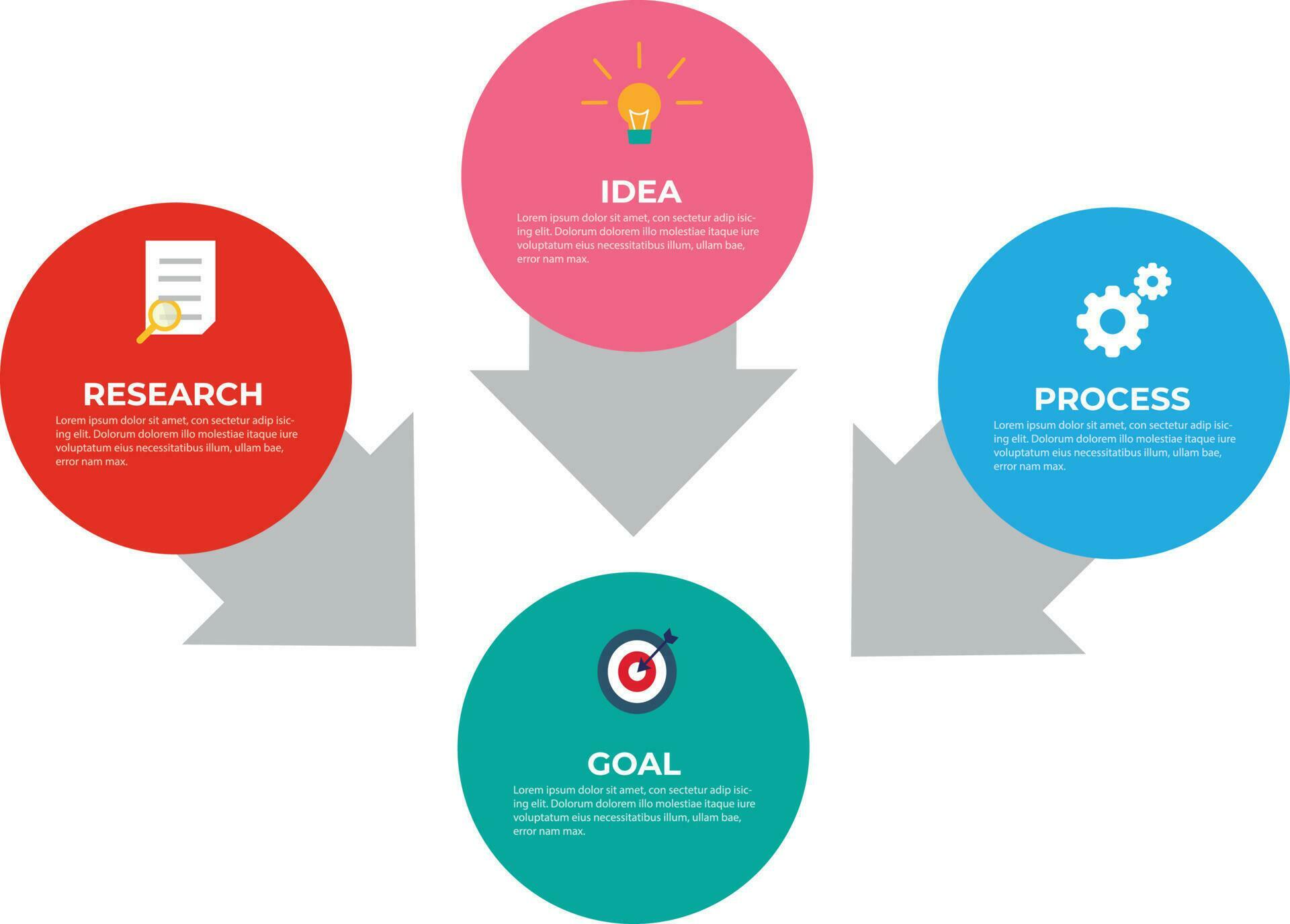 IDEA

Lorem ipsum dolor sit amet, con sectetur adip isicing elit. Dolorum dolorem illo molestiae itaque iure voluptatum eius necessitatibus illum, ullam bae, error nam max.

RESEARCH

Lorem ipsum dolor sit amet, con sectetur adip isicing elit. Dolorum dolorem illo molestiae itaque iure voluptatum eius necessitatibus illum, ullam bae, error nam max.

PROCESS

Lorem ipsum dolor sit amet, con sectetur adip isicing elit. Dolorum dolorem illo molestiae itaque iure voluptatum eius necessitatibus illum, ullam bae, error nam max.

GOAL

Lorem ipsum dolor sit amet, con sectetur adip isicing elit. Dolorum dolorem illo molestiae itaque iure voluptatum eius necessitatibus illum, ullam bae, error nam max.