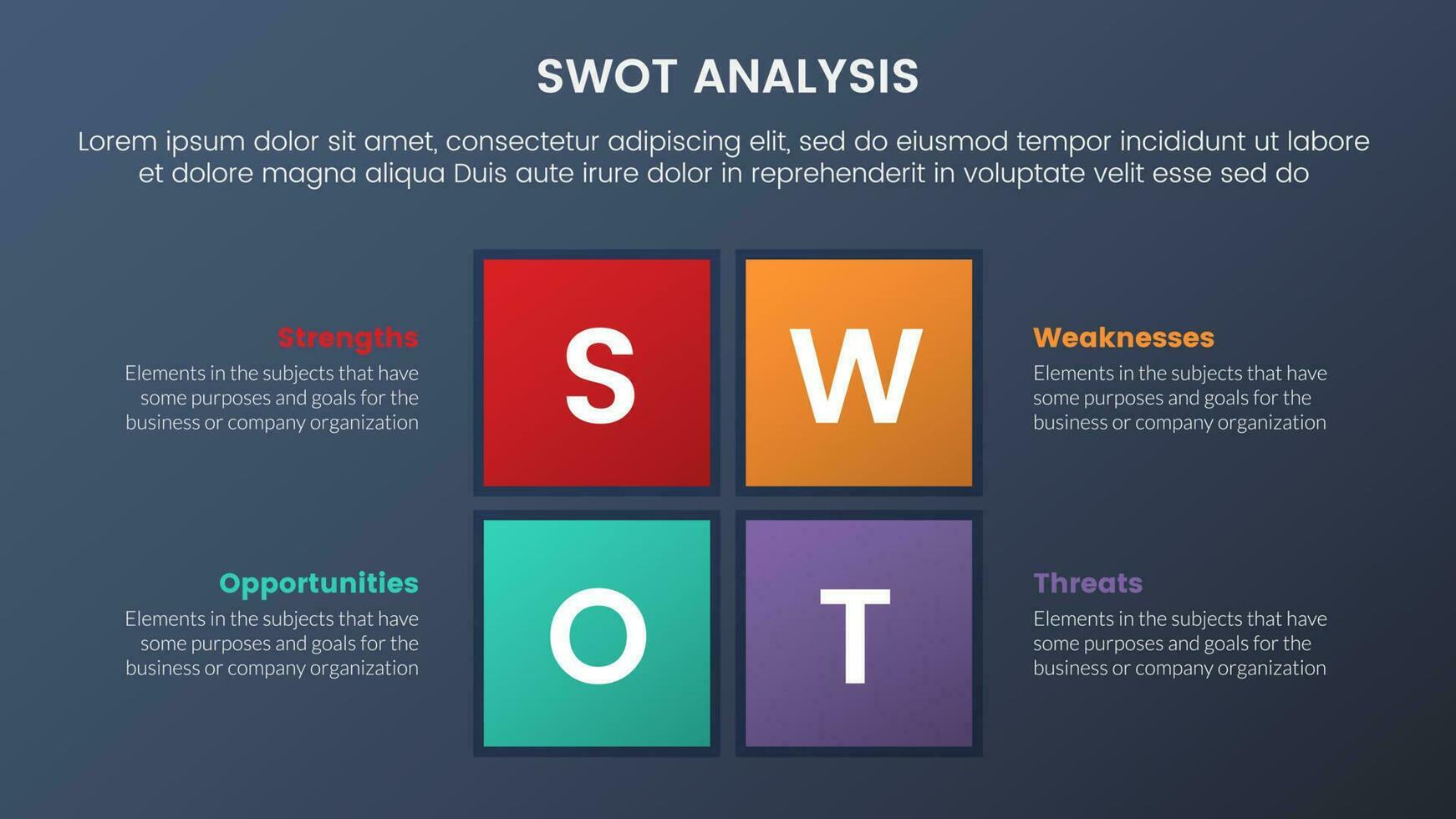 SWOT ANALYSIS

Lorem ipsum dolor sit amet, consectetur adipiscing elit, sed do eiusmod tempor incididunt ut labore et dolore magna aliqua Duis aute irure dolor in reprehenderit in voluptate velit esse sed do

Strengths
Elements in the subjects that have some purposes and goals for the business or company organization

S

W

Weaknesses
Elements in the subjects that have some purposes and goals for the business or company organization

Opportunities
Elements in the subjects that have some purposes and goals for the business or company organization

O

T

Threats
Elements in the subjects that have some purposes and goals for the business or company organization