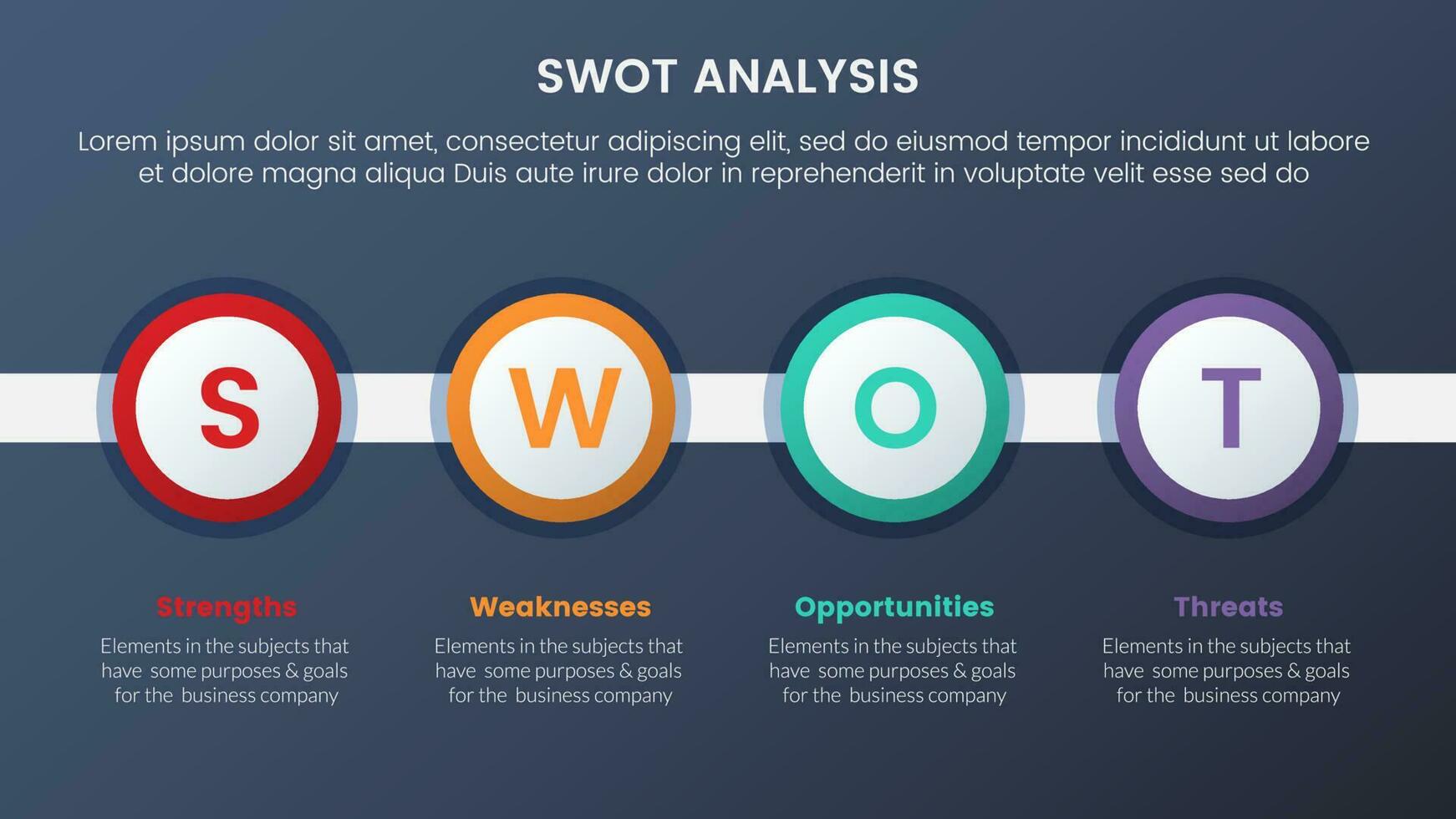 SWOT ANALYSIS

Lorem ipsum dolor sit amet, consectetur adipiscing elit, sed do eiusmod tempor incididunt ut labore et dolore magna aliqua Duis aute irure dolor in reprehenderit in voluptate velit esse sed do

S

W

O

T

Strengths

Elements in the subjects that have some purposes & goals for the business company

Weaknesses

Elements in the subjects that have some purposes & goals for the business company

Opportunities

Elements in the subjects that have some purposes & goals for the business company

Threats

Elements in the subjects that have some purposes & goals for the business company