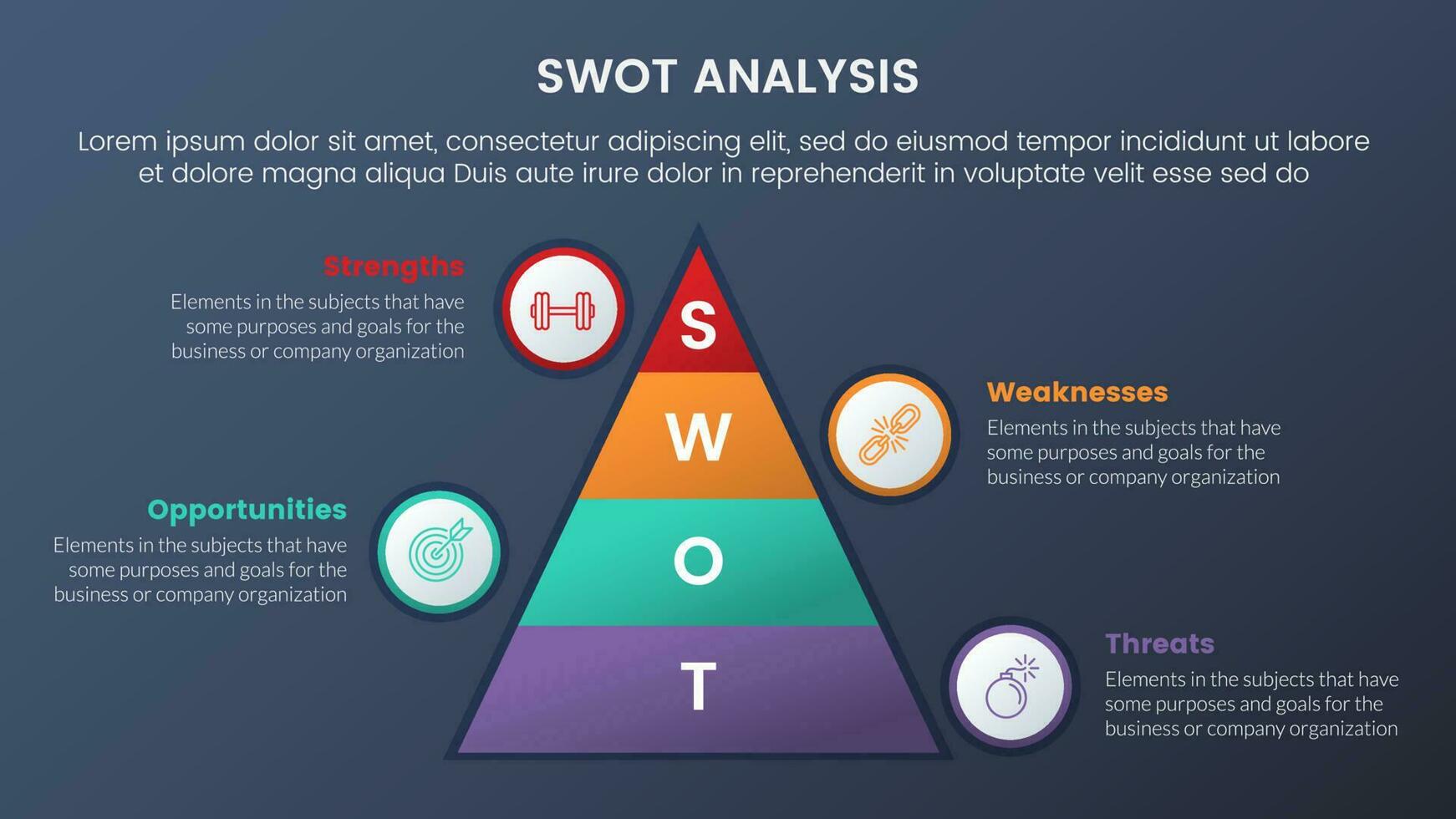 SWOT ANALYSIS

Lorem ipsum dolor sit amet, consectetur adipiscing elit, sed do eiusmod tempor incididunt ut labore et dolore magna aliqua Duis aute irure dolor in reprehenderit in voluptate velit esse sed do

Strengths
Elements in the subjects that have some purposes and goals for the business or company organization

S

Weaknesses
Elements in the subjects that have some purposes and goals for the business or company organization

W

Opportunities
Elements in the subjects that have some purposes and goals for the business or company organization

O

Threats
Elements in the subjects that have some purposes and goals for the business or company organization

T