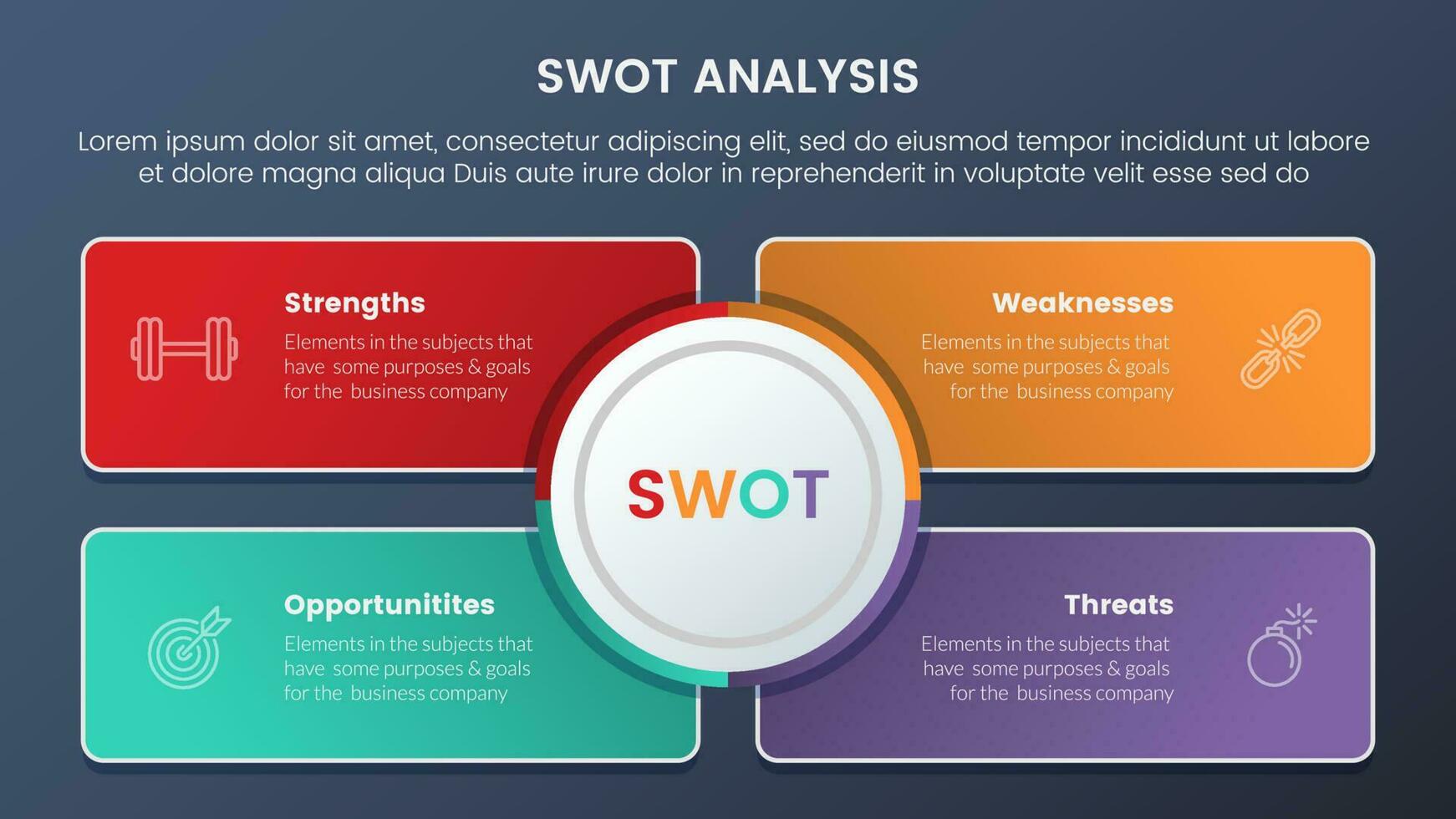 SWOT ANALYSIS

Lorem ipsum dolor sit amet, consectetur adipiscing elit, sed do eiusmod tempor incididunt ut labore et dolore magna aliqua Duis aute irure dolor in reprehenderit in voluptate velit esse sed do

Strengths

Elements in the subjects that have some purposes & goals for the business company

Weaknesses

Elements in the subjects that have some purposes & goals for the business company

SWOT

Opportunitites

Elements in the subjects that have some purposes & goals for the business company

Threats

Elements in the subjects that have some purposes & goals for the business company