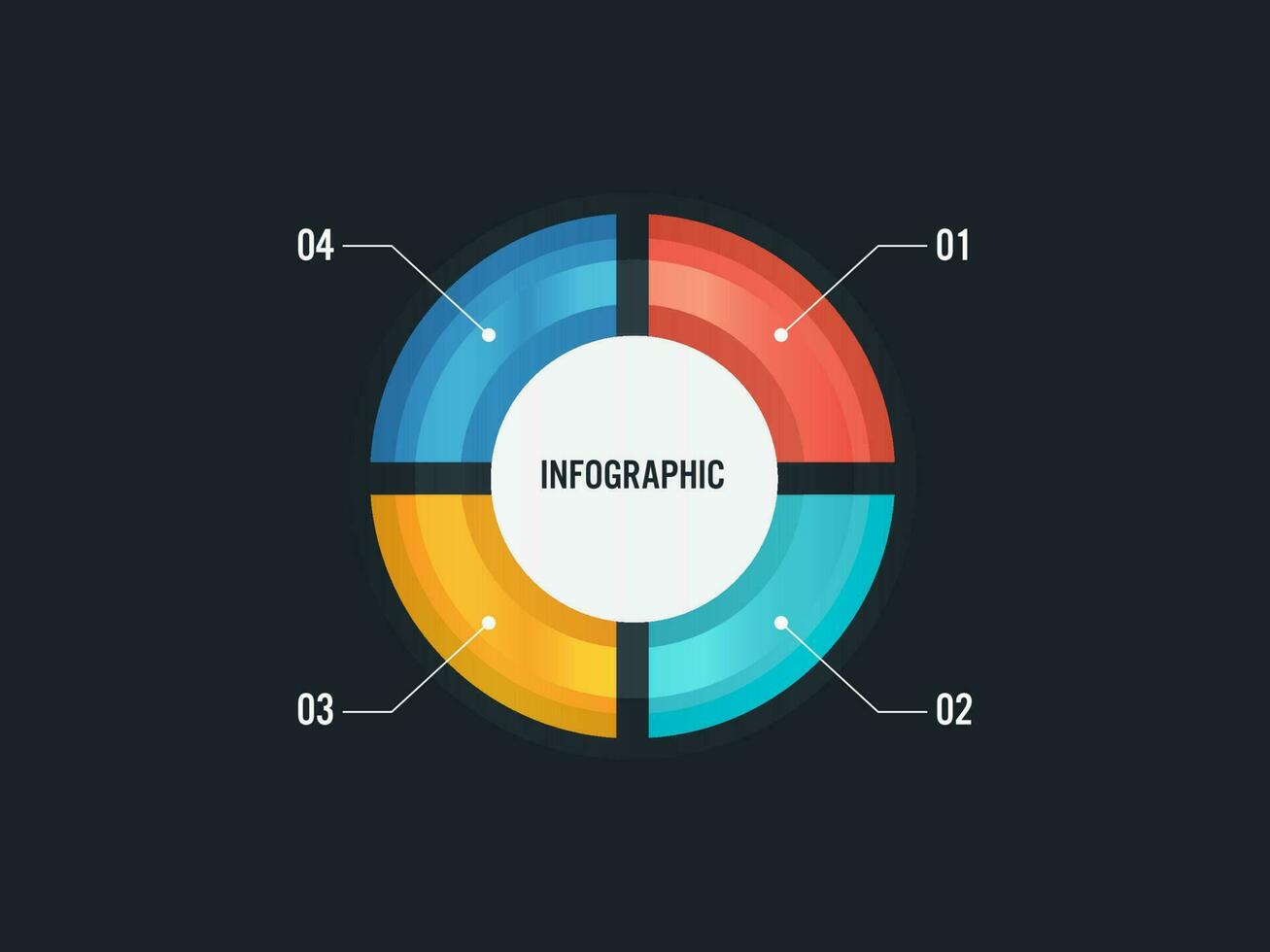 04

01

INFOGRAPHIC

03

02